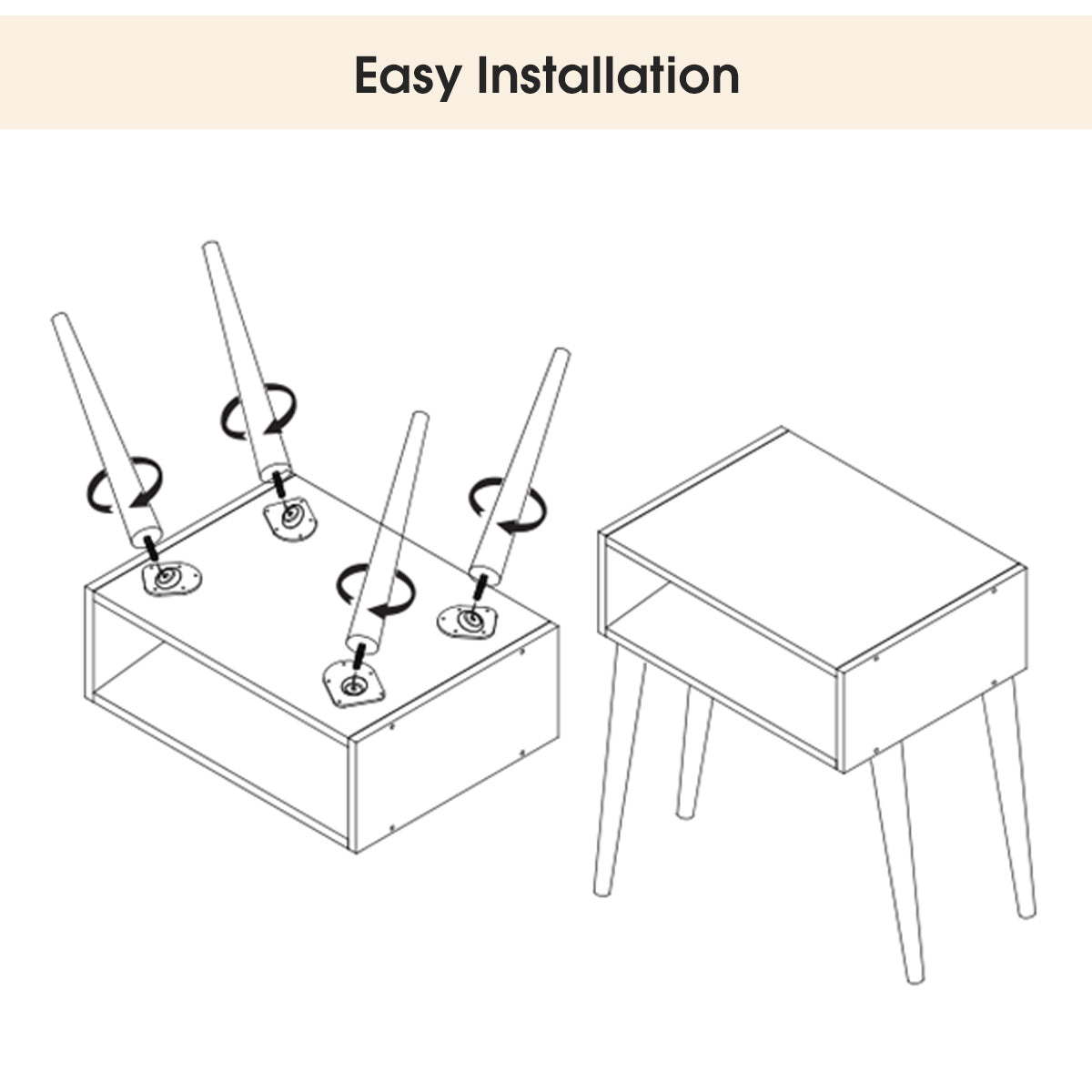 Easy Installation