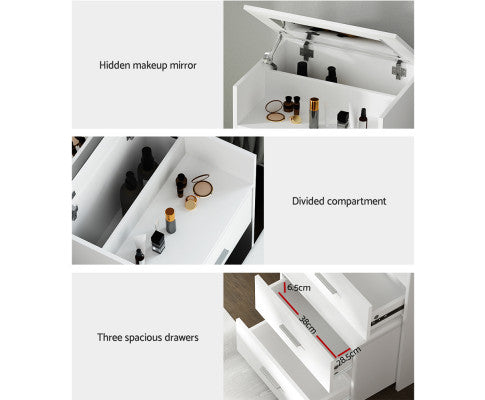 Hidden makeup mirror

Divided compartment

Three spacious drawers

6.5cm

38cm

28.5cm