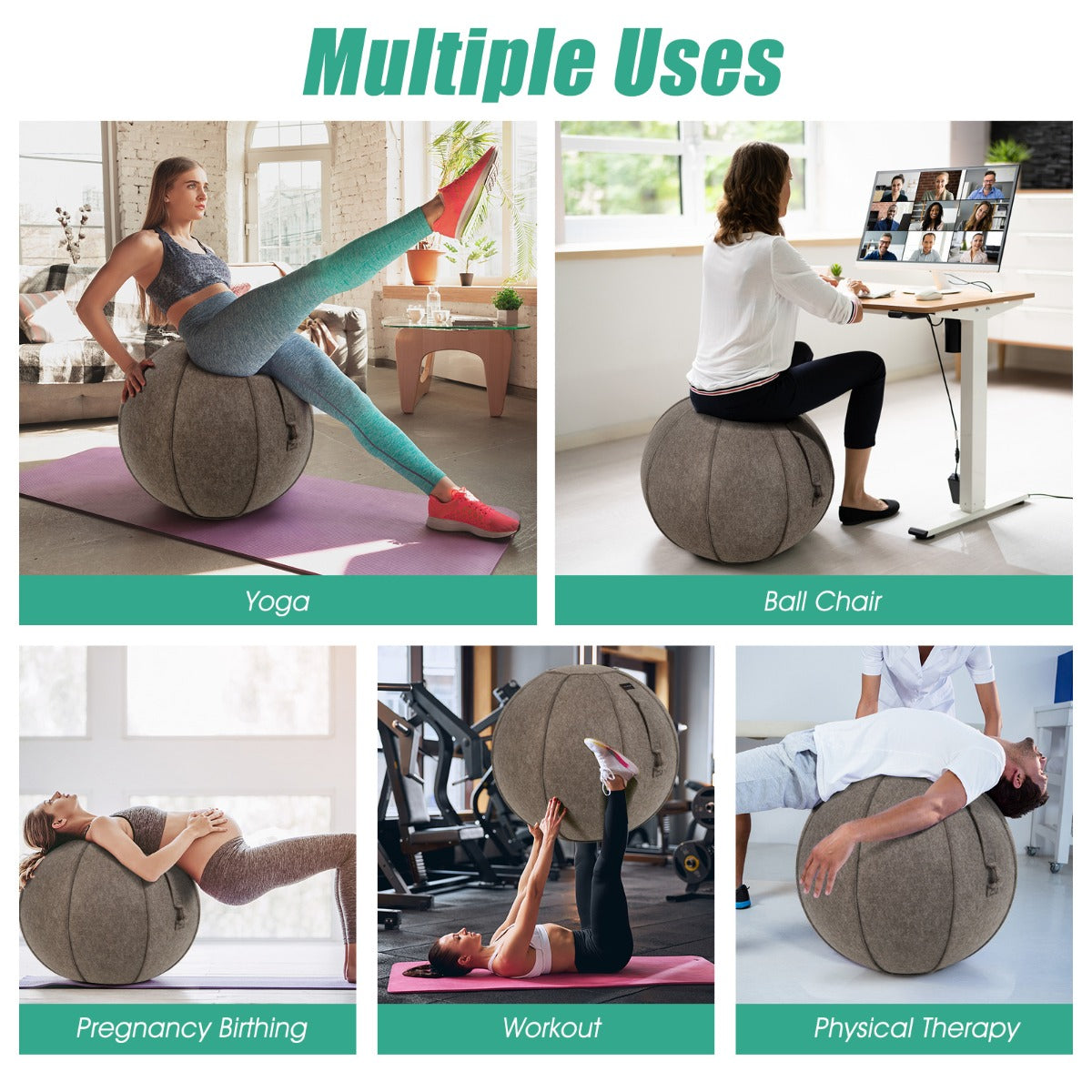 Multiple Uses

Yoga

Ball Chair

Pregnancy Birthing

Workout

Physical Therapy