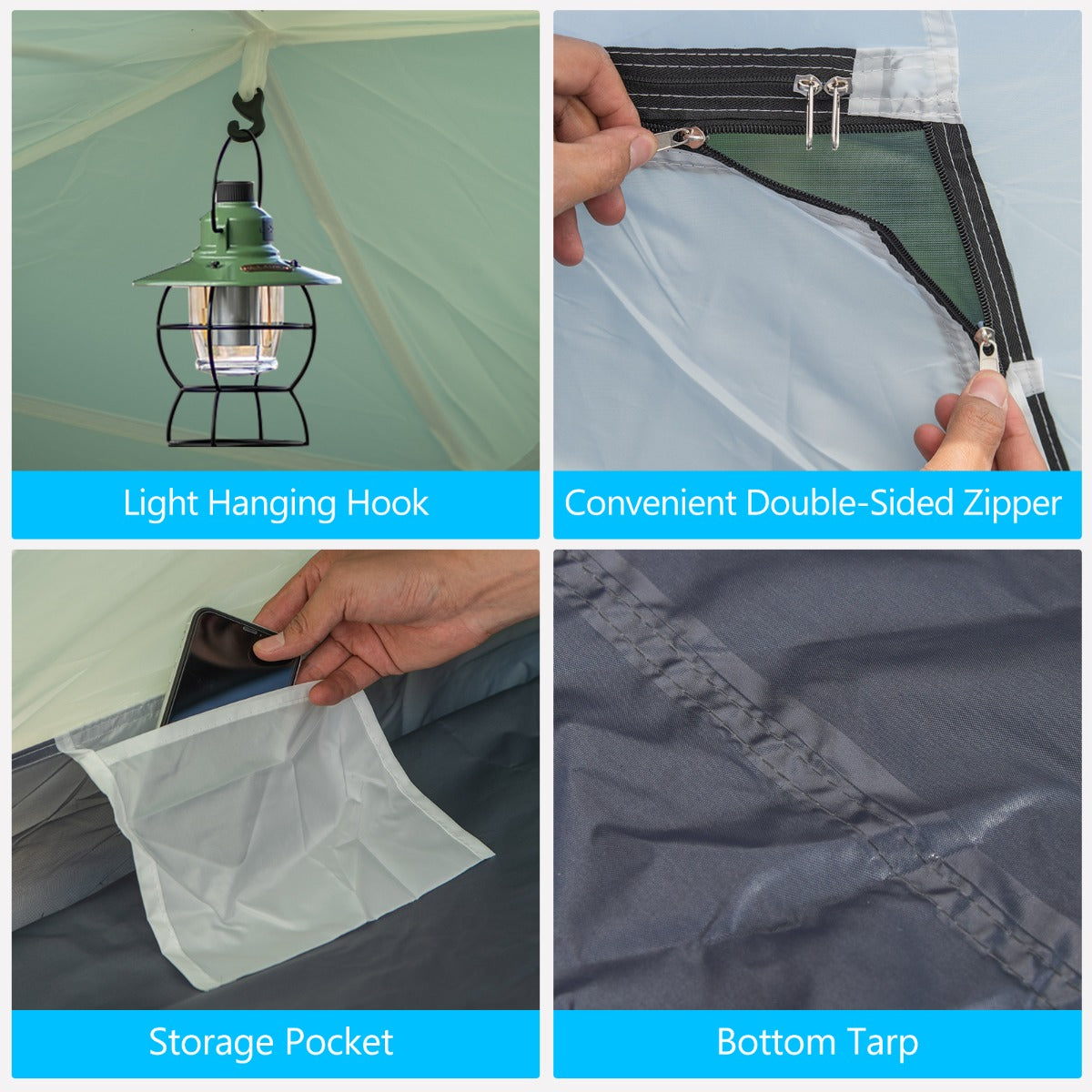 Light Hanging Hook

Convenient Double-Sided Zipper

Storage Pocket

Bottom Tarp