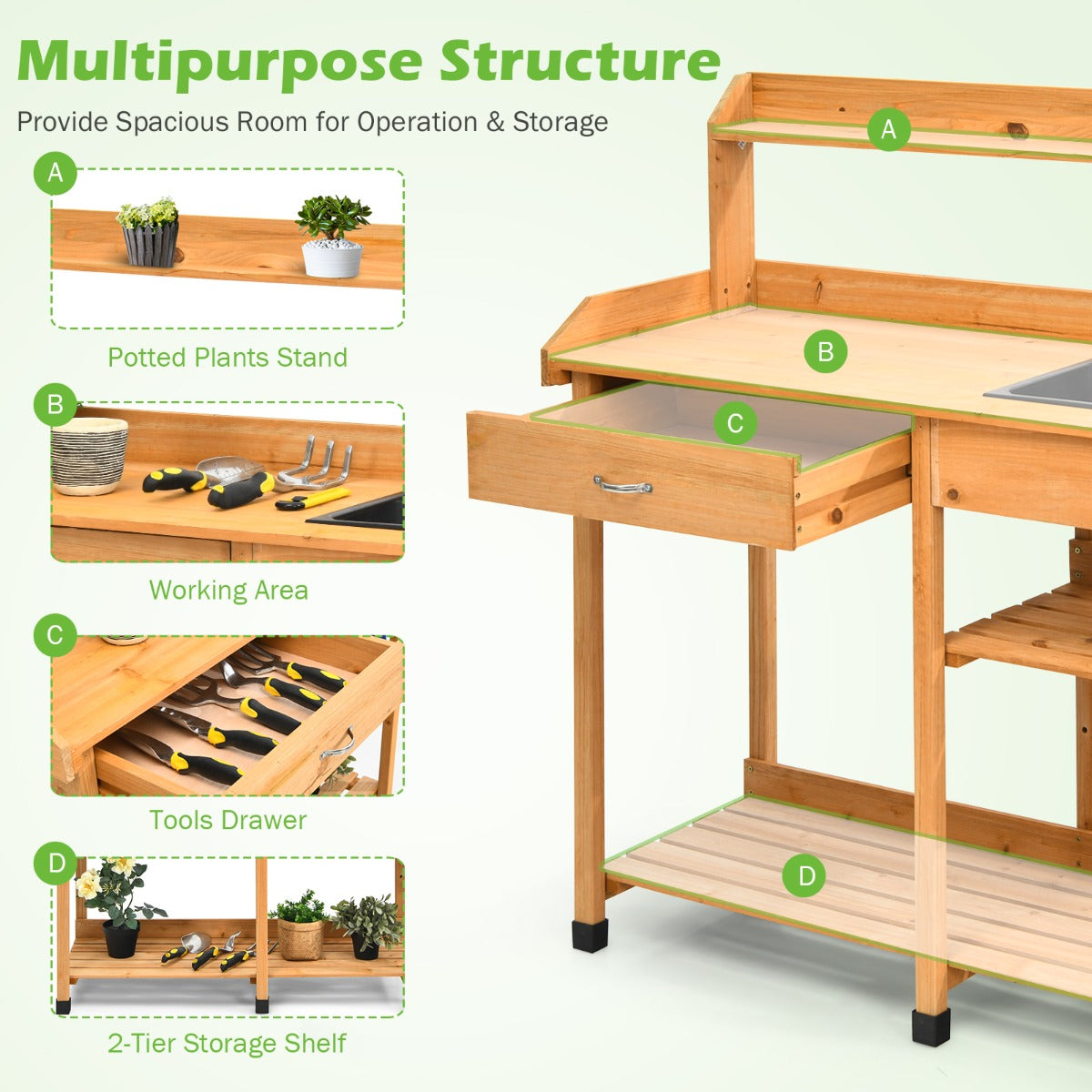 Multipurpose Structure

Provide Spacious Room for Operation & Storage

A

Potted Plants Stand

B

Working Area

C

Tools Drawer

D

2-Tier Storage Shelf

A

B

C

D