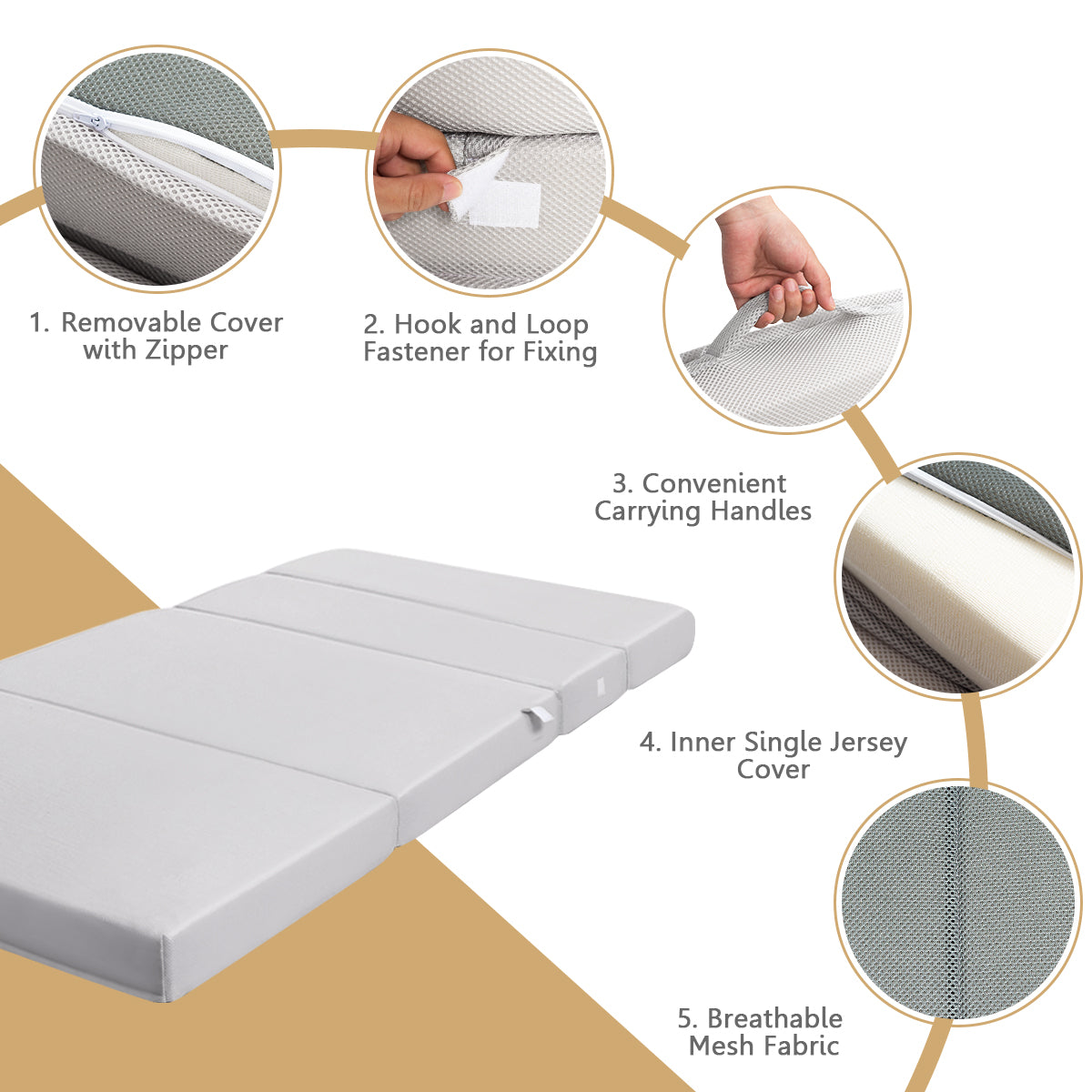 1. Removable Cover with Zipper

2. Hook and Loop Fastener for Fixing

3. Convenient Carrying Handles

4. Inner Single Jersey Cover

5. Breathable Mesh Fabric