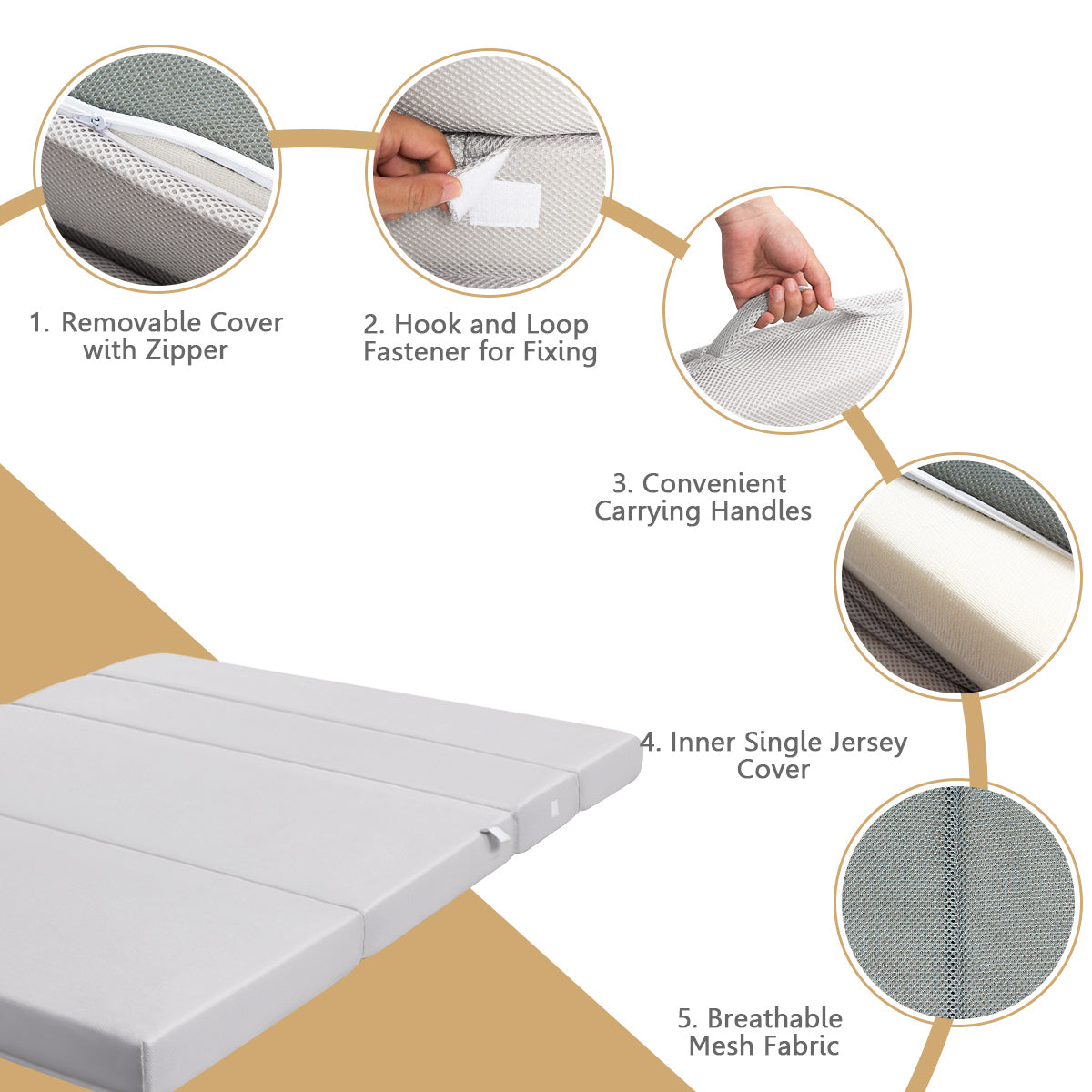 1. Removable Cover with Zipper

2. Hook and Loop Fastener for Fixing

3. Convenient Carrying Handles

4. Inner Single Jersey Cover

5. Breathable Mesh Fabric