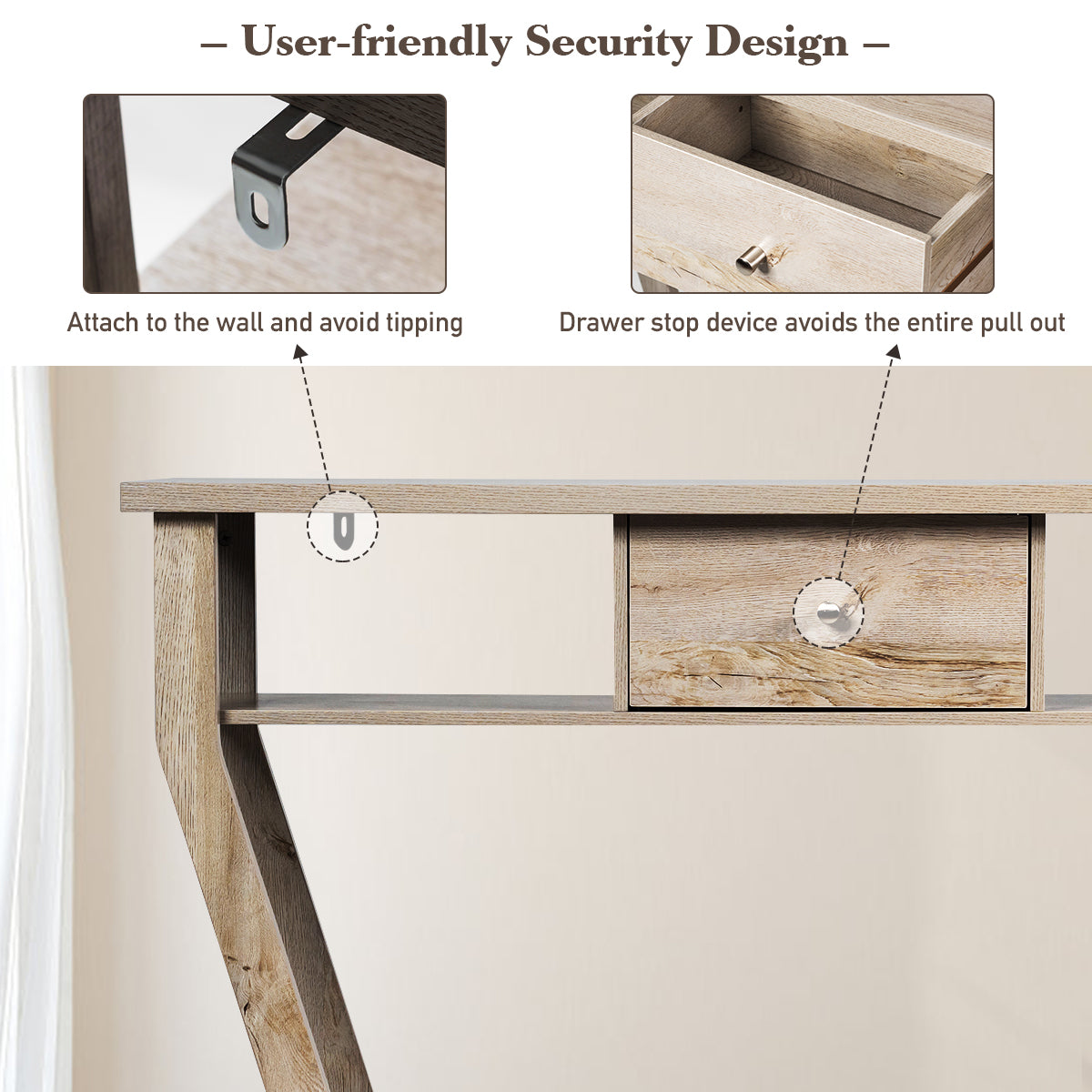 – User-friendly Security Design –

Attach to the wall and avoid tipping

Drawer stop device avoids the entire pull out