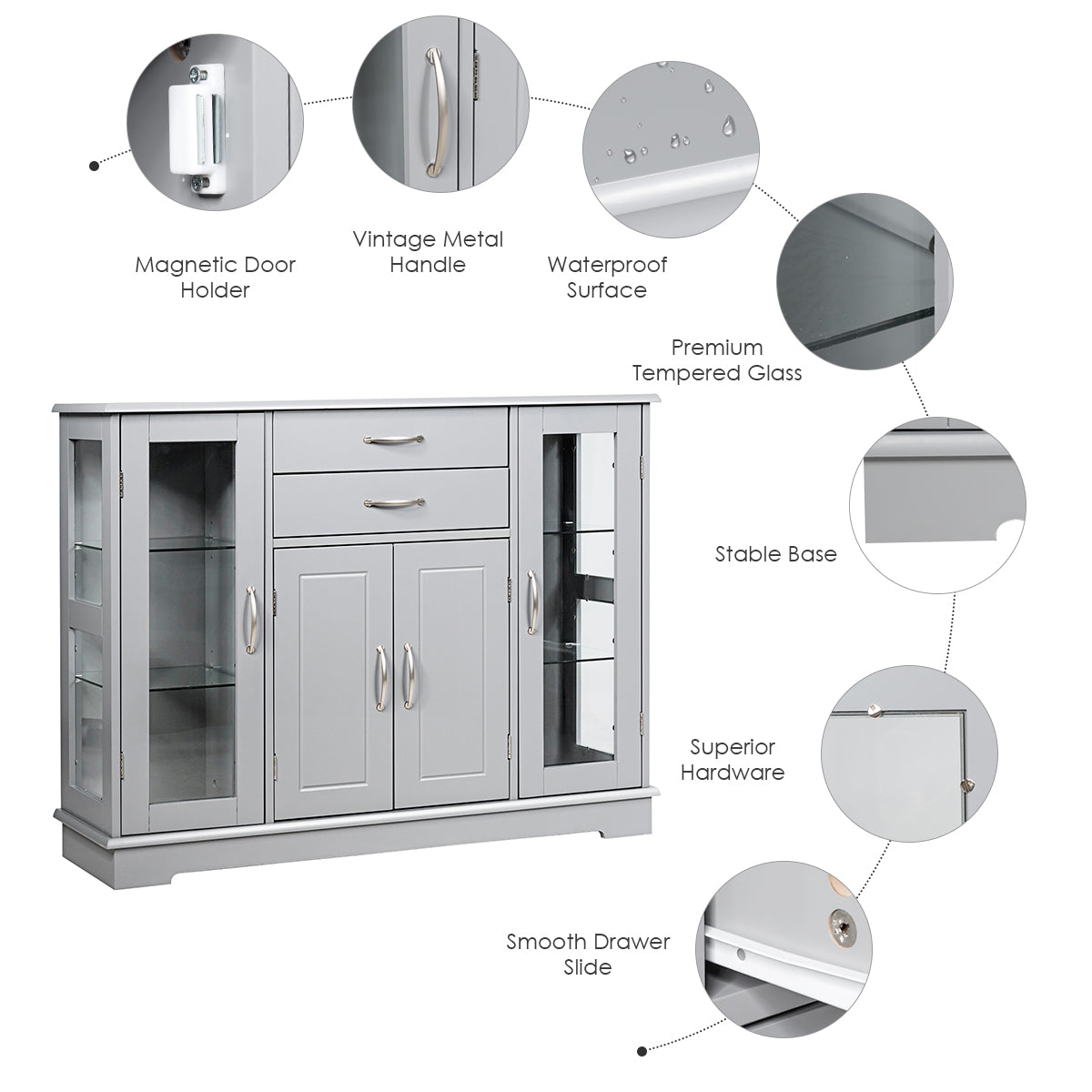 Magnetic Door Holder

Vintage Metal Handle

Waterproof Surface

Premium Tempered Glass

Stable Base

Superior Hardware

Smooth Drawer Slide