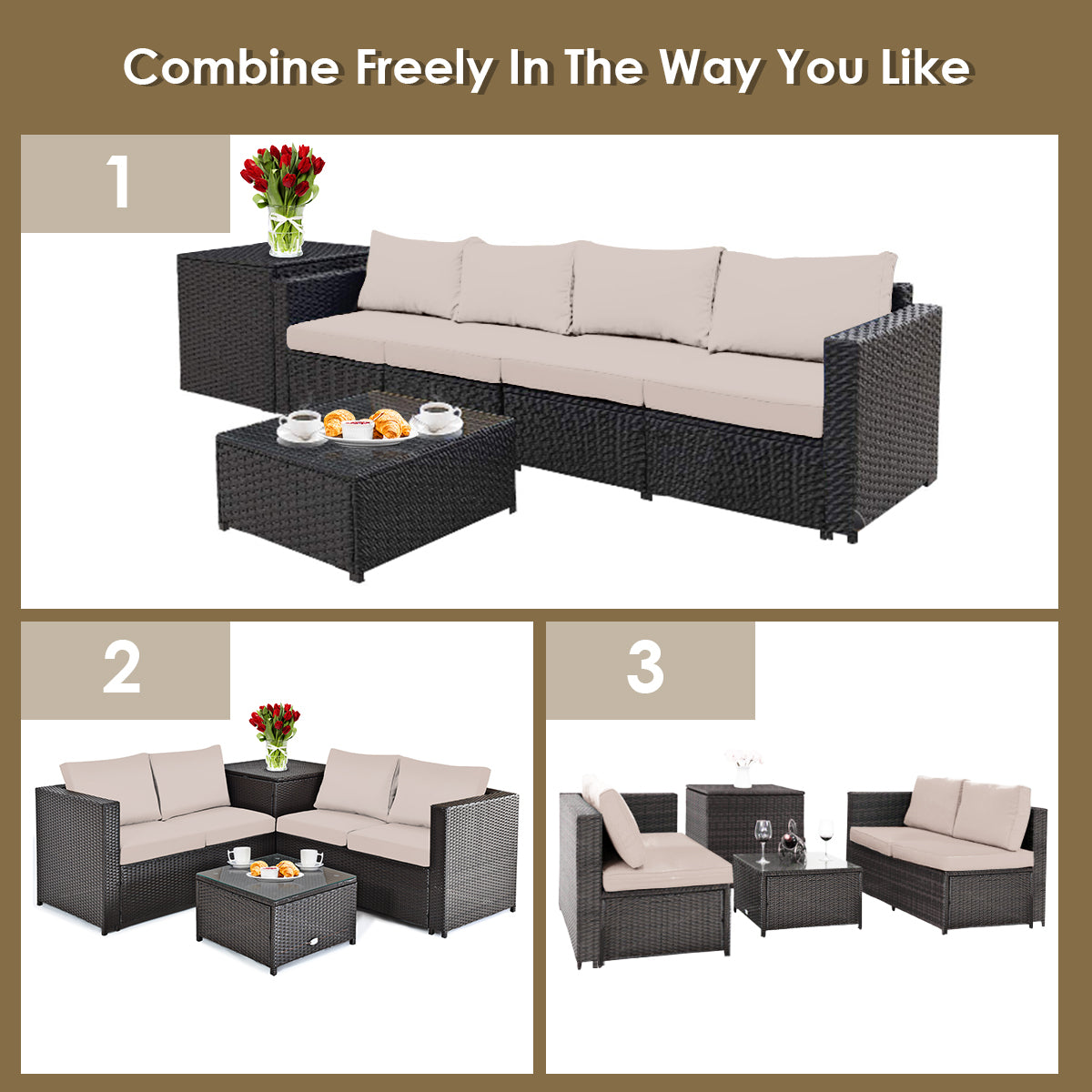 Combine Freely In The Way You Like

1

2

3