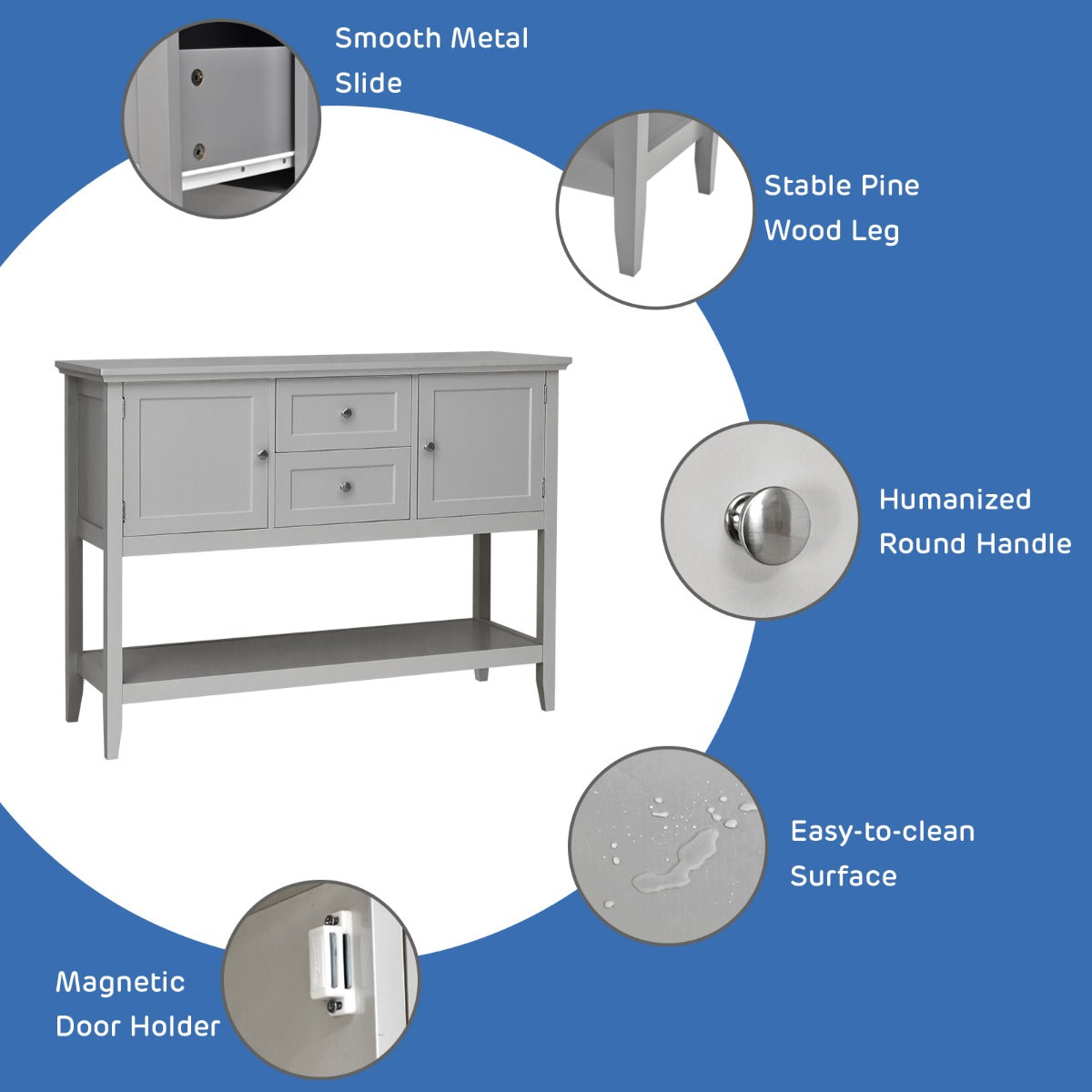 Smooth Metal Slide

Stable Pine Wood Leg

Humanized Round Handle

Easy-to-clean Surface

Magnetic Door Holder