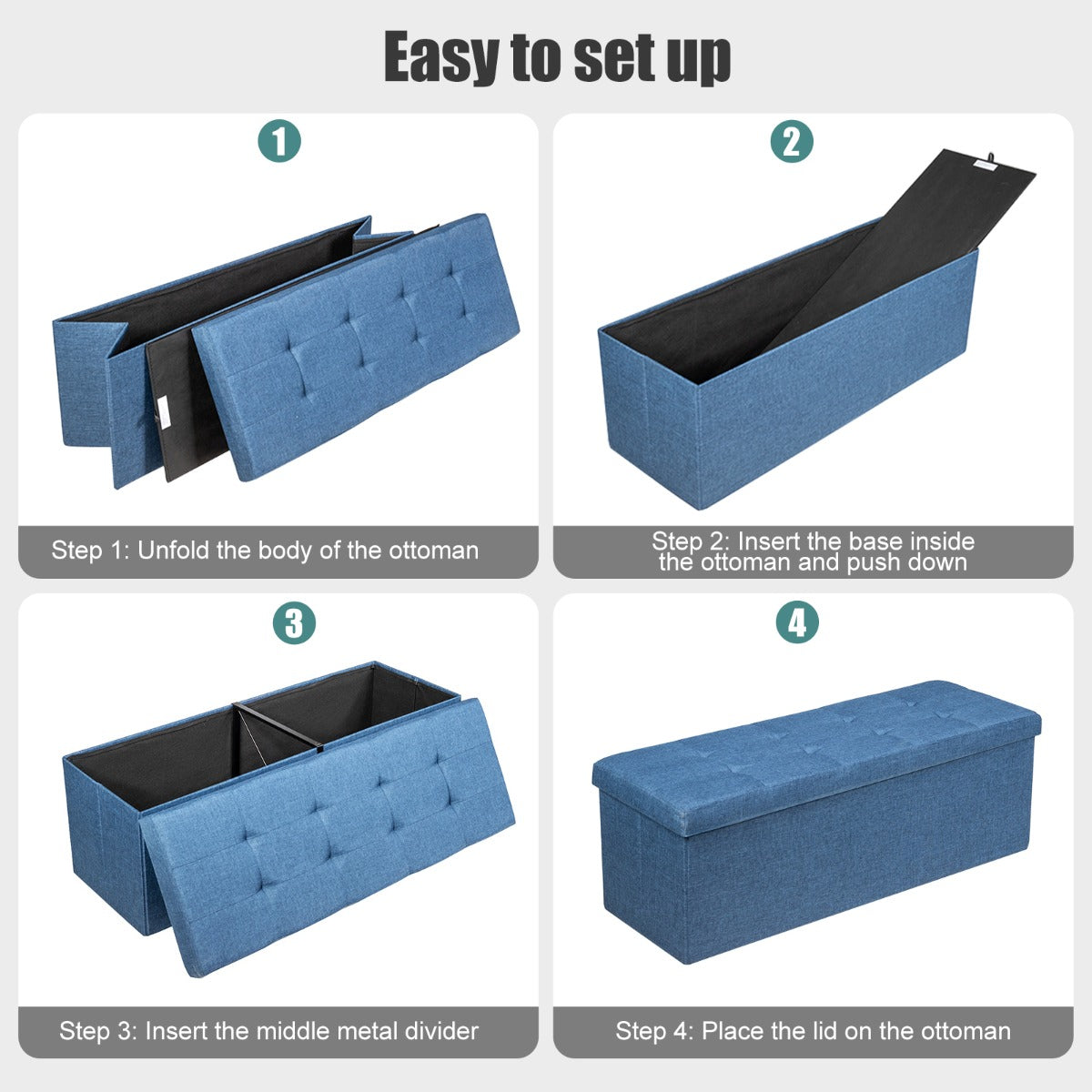 Easy to set up

1

Step 1: Unfold the body of the ottoman

2

Step 2: Insert the base inside the ottoman and push down

3

Step 3: Insert the middle metal divider

4

Step 4: Place the lid on the ottoman