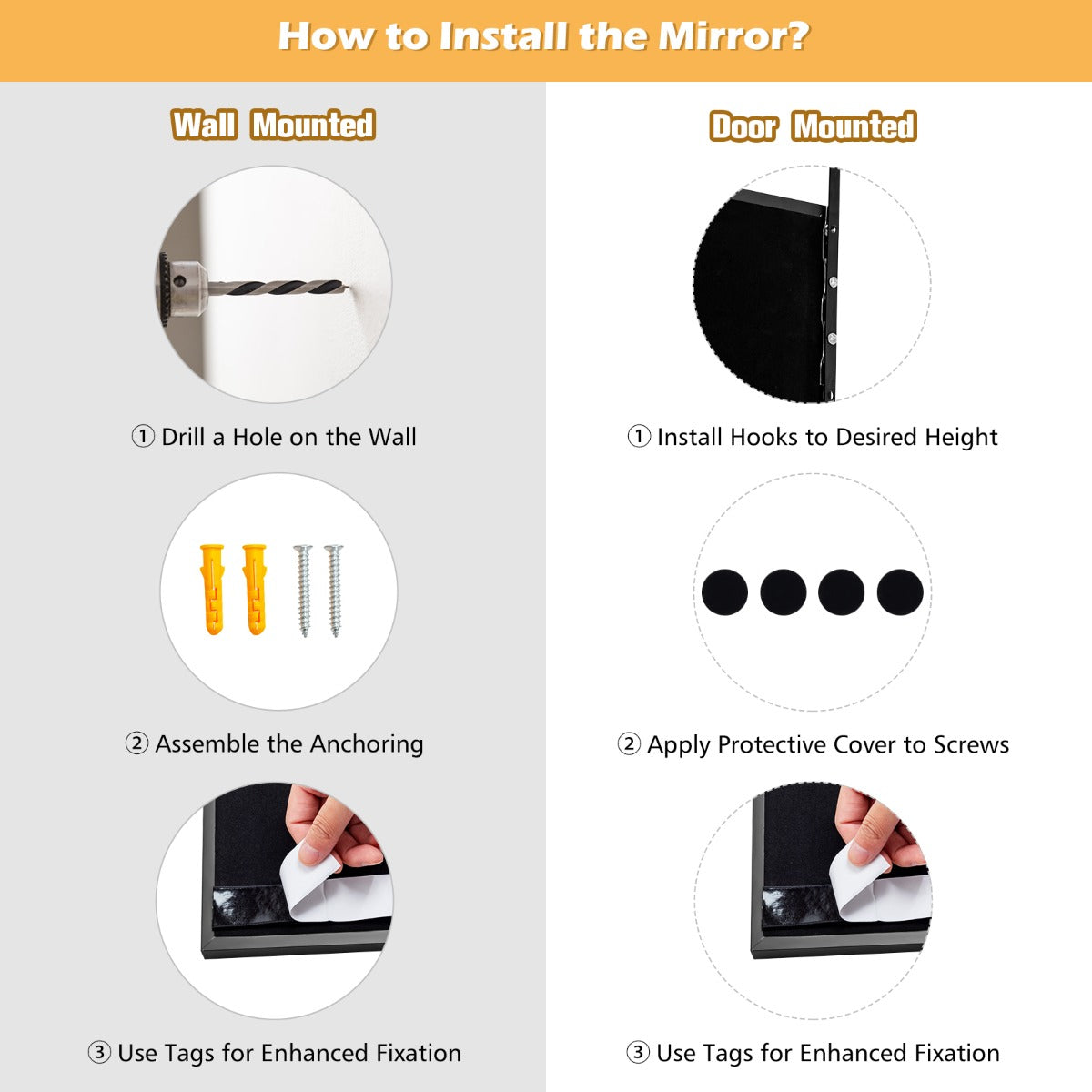 How to Install the Mirror?

Wall Mounted

① Drill a Hole on the Wall

② Assemble the Anchoring

③ Use Tags for Enhanced Fixation

Door Mounted

① Install Hooks to Desired Height

② Apply Protective Cover to Screws

③ Use Tags for Enhanced Fixation