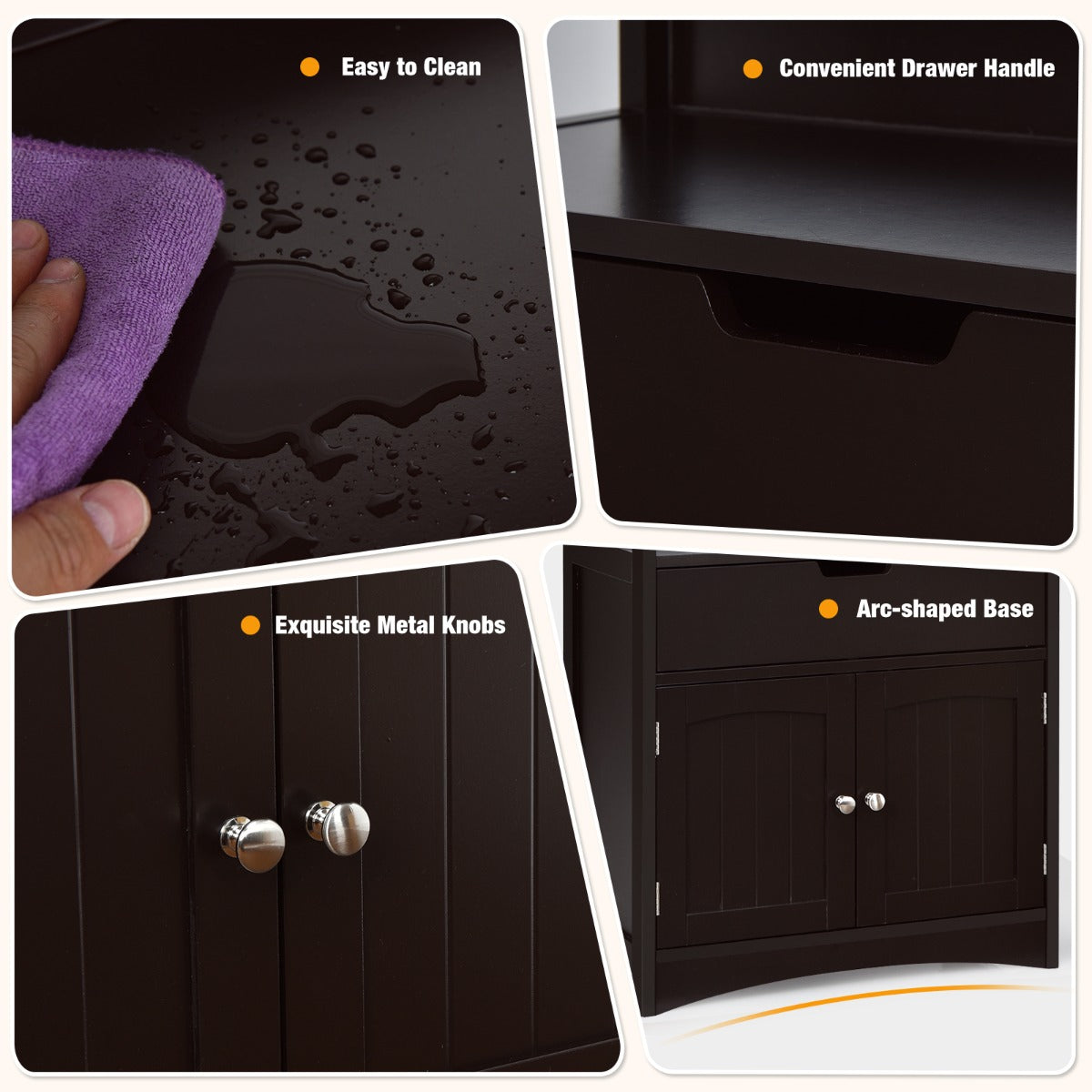 Easy to Clean

Convenient Drawer Handle

Exquisite Metal Knobs

Arc-shaped Base