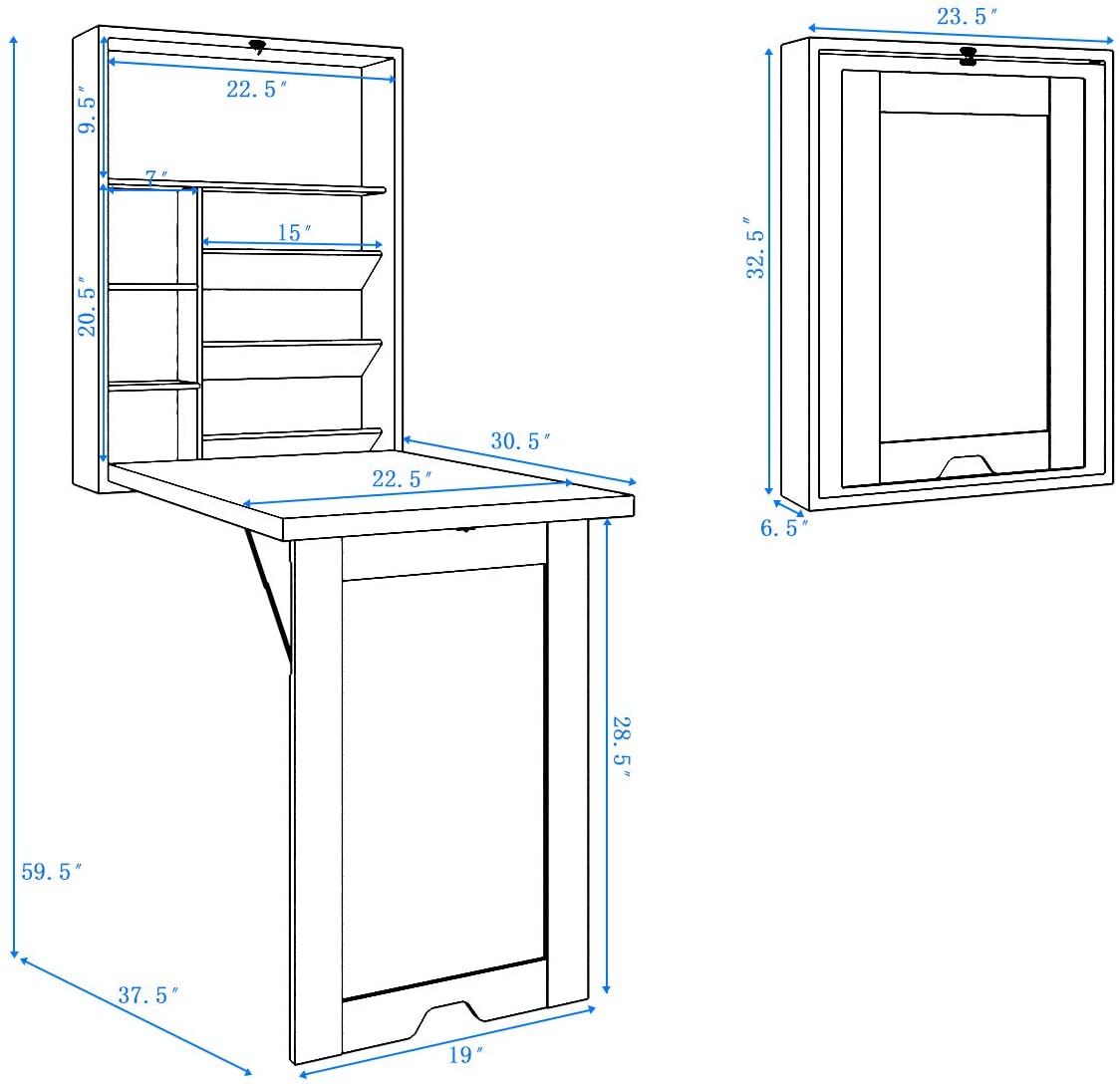 22.5″
9.5″
7″
15″
20.5″
30.5″
22.5″
28.5″
59.5″
37.5″
19″
23.5″
32.5″
6.5″