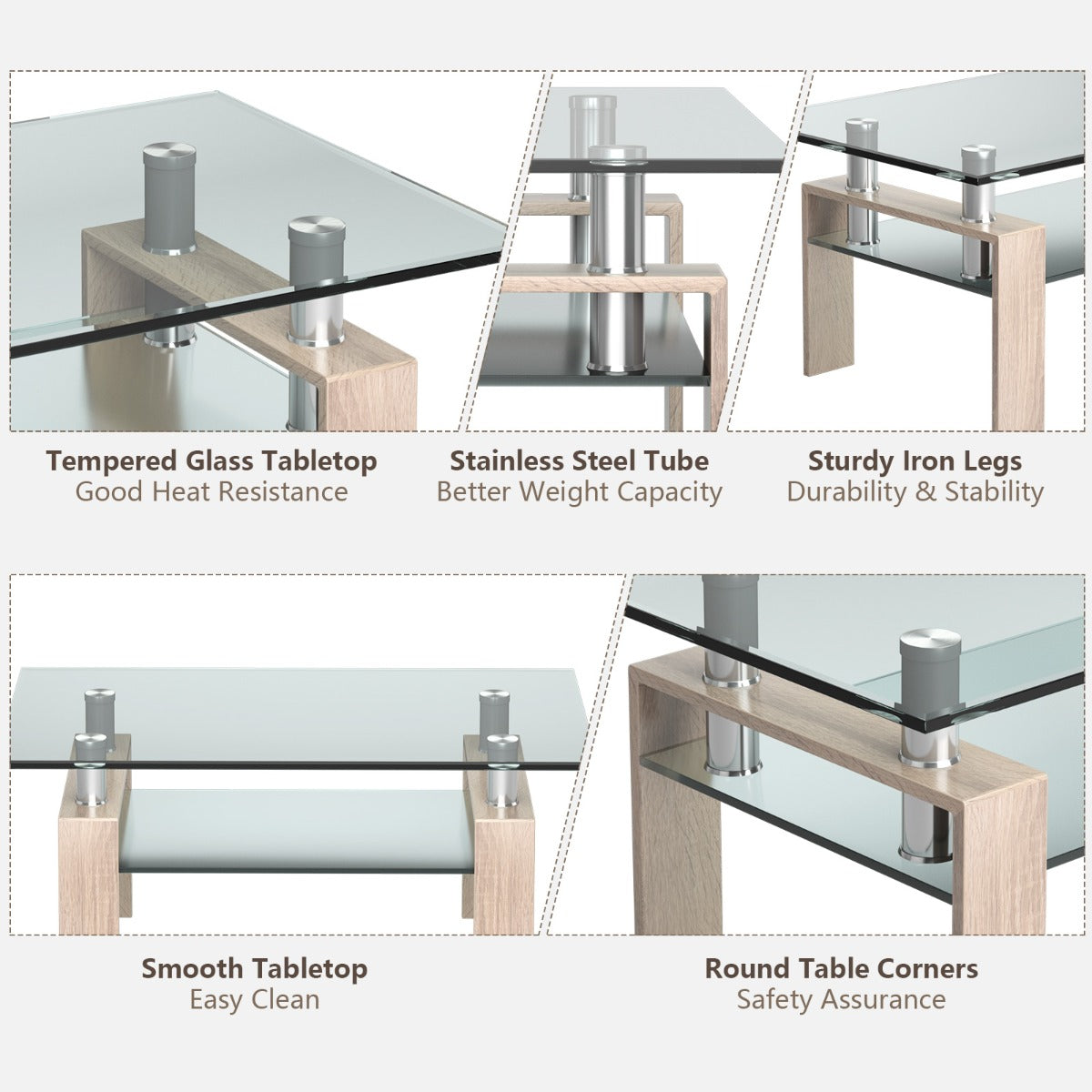 Tempered Glass Tabletop
Good Heat Resistance

Stainless Steel Tube
Better Weight Capacity

Sturdy Iron Legs
Durability & Stability

Smooth Tabletop
Easy Clean

Round Table Corners
Safety Assurance