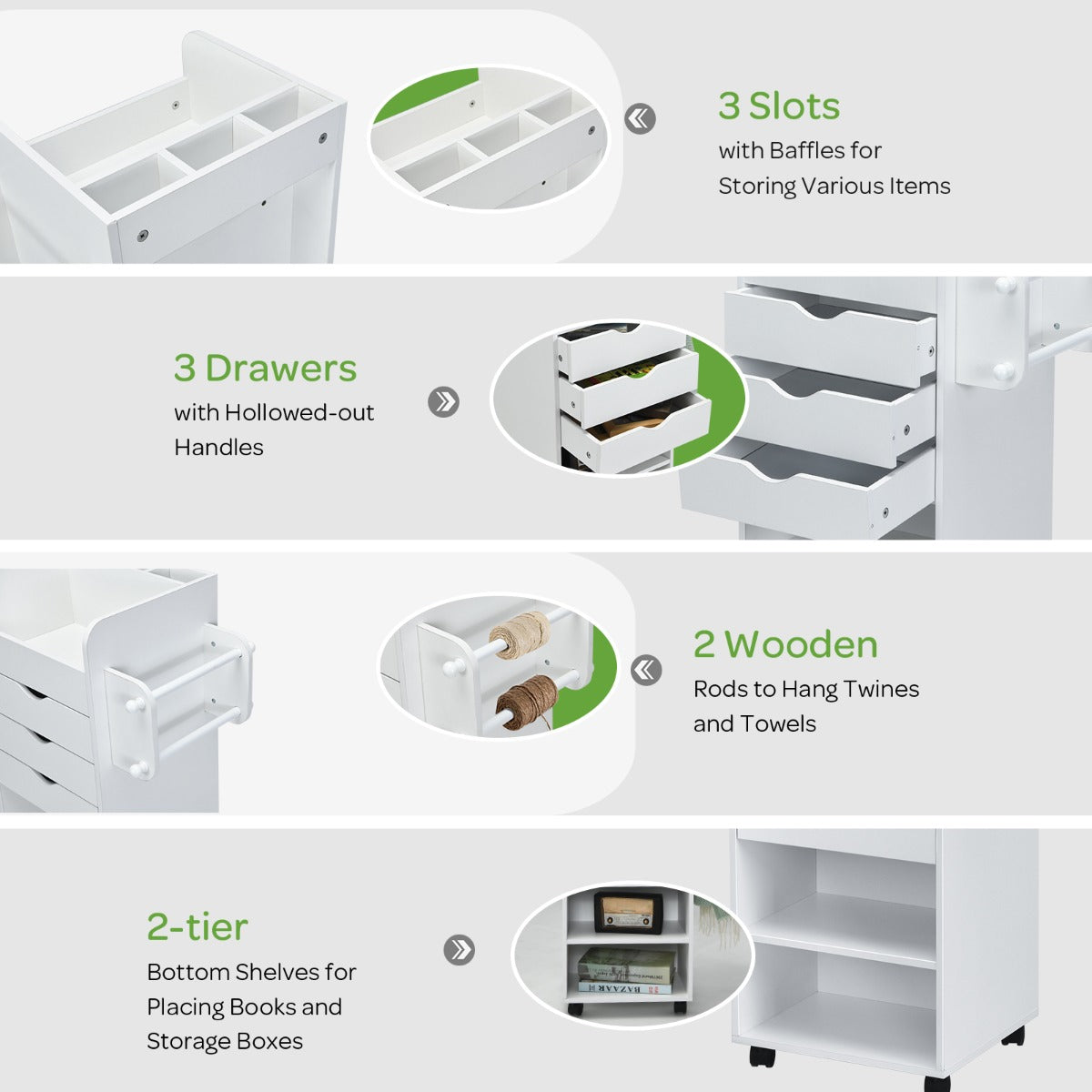 3 Slots
with Baffles for Storing Various Items

3 Drawers
with Hollowed-out Handles

2 Wooden
Rods to Hang Twines and Towels

2-tier
Bottom Shelves for Placing Books and Storage Boxes

BAZAAR