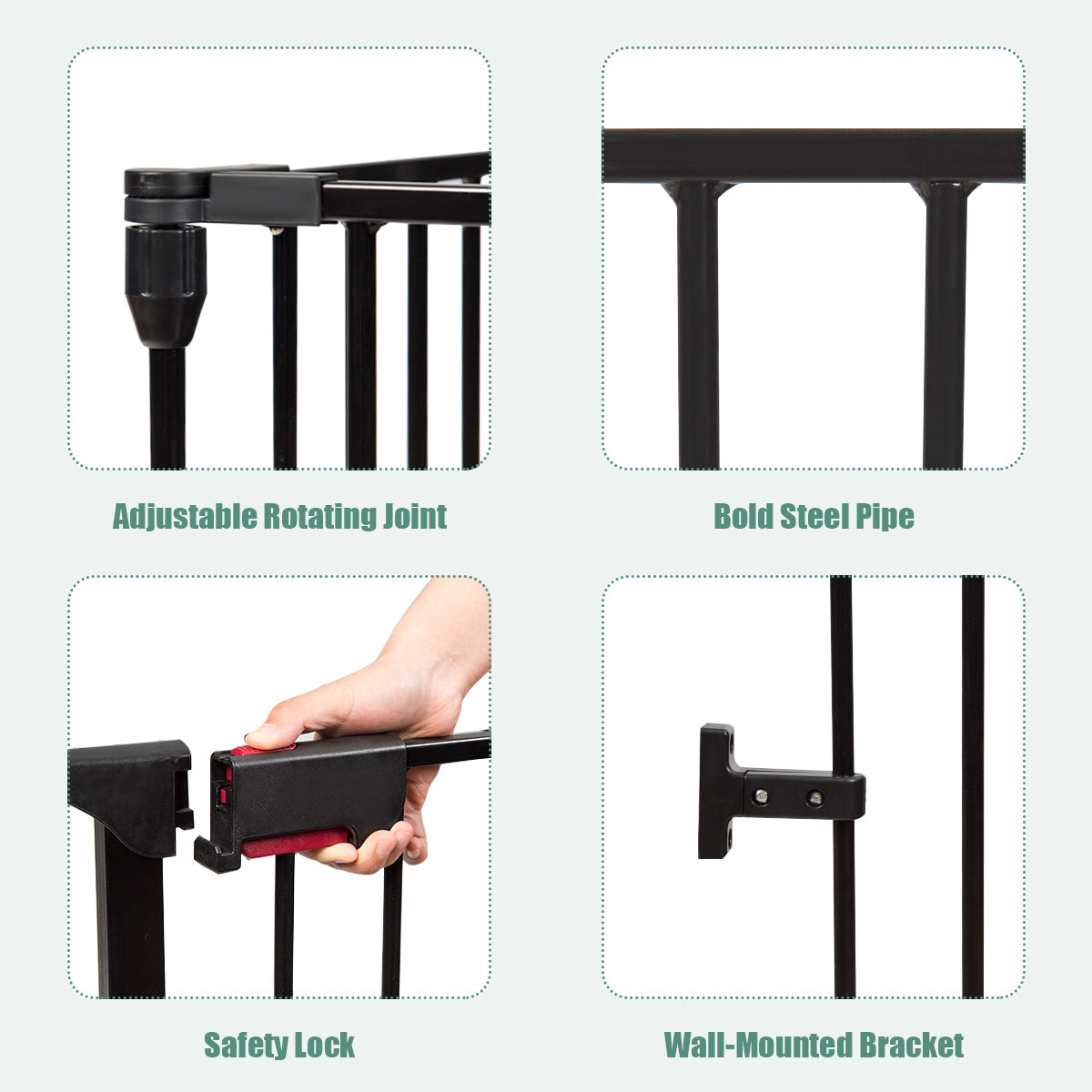 Adjustable Rotating Joint

Bold Steel Pipe

Safety Lock

Wall-Mounted Bracket