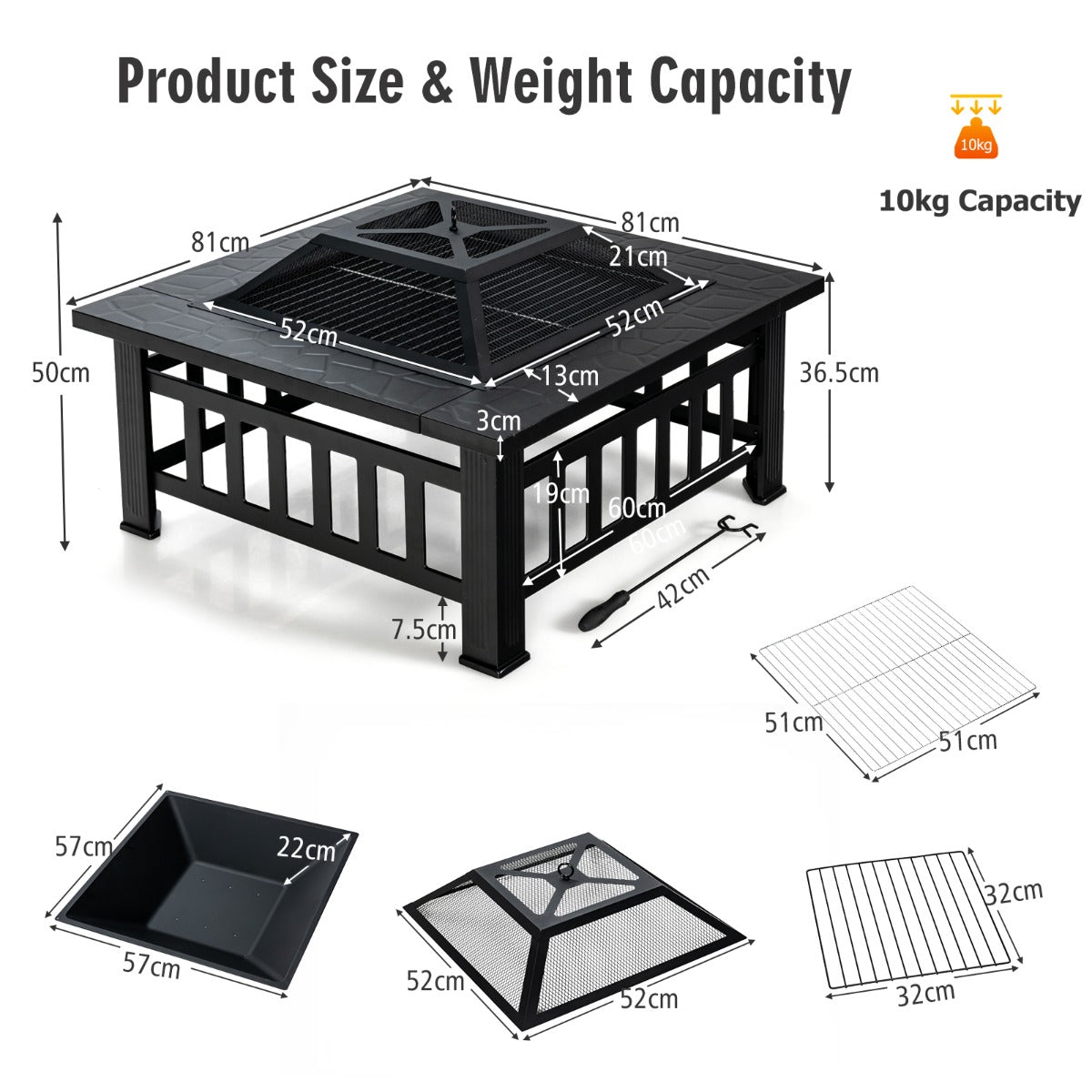 Product Size & Weight Capacity

10kg

10kg Capacity

81cm

81cm

21cm

52cm

52cm

50cm

13cm

36.5cm

3cm

19cm

60cm

60cm

42cm

7.5cm

51cm

51cm

57cm

22cm

57cm

52cm

52cm

32cm

32cm