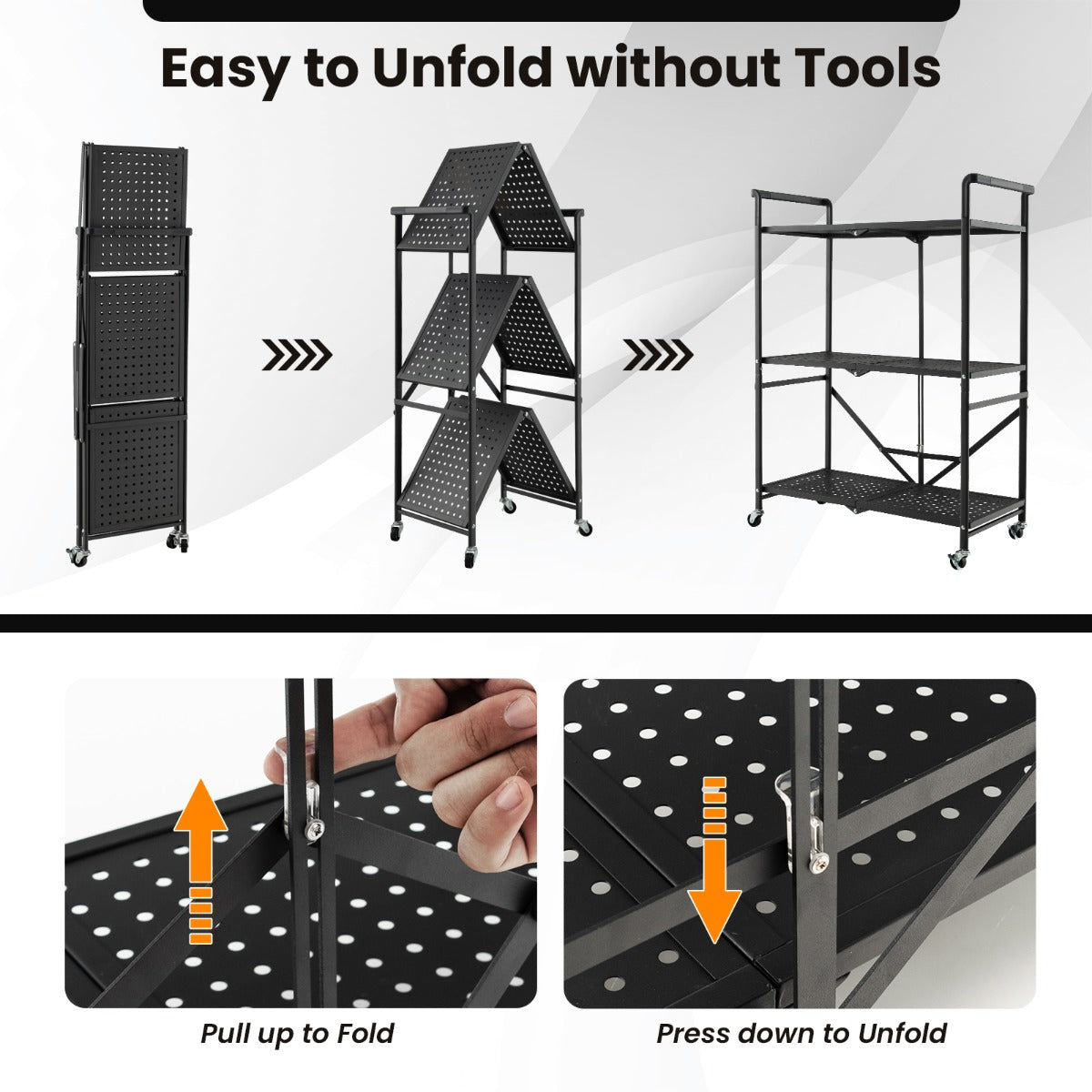 Easy to Unfold without Tools

Pull up to Fold

Press down to Unfold