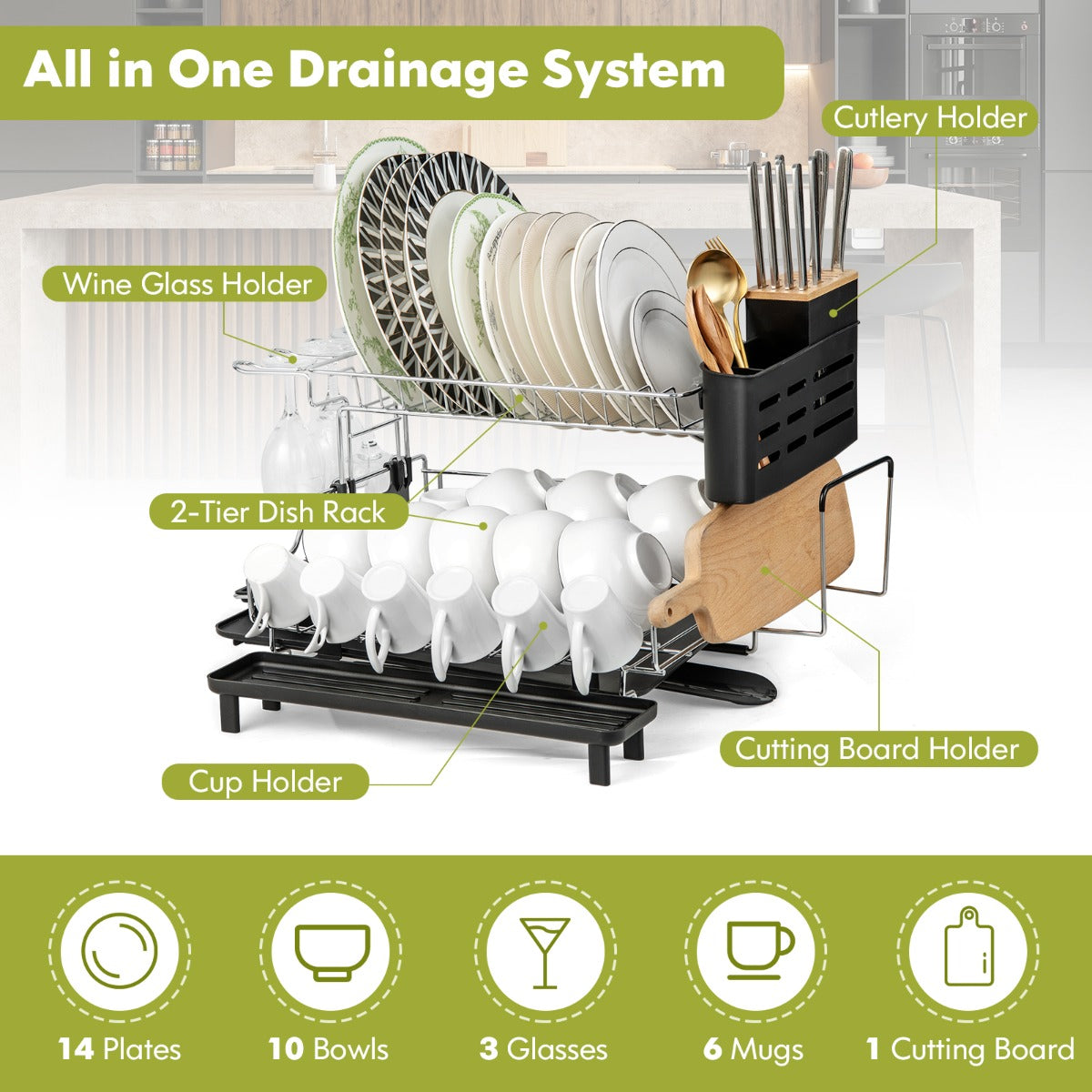 All in One Drainage System

Cutlery Holder

Wine Glass Holder

2-Tier Dish Rack

Cutting Board Holder

Cup Holder

14 Plates

10 Bowls

3 Glasses

6 Mugs

1 Cutting Board