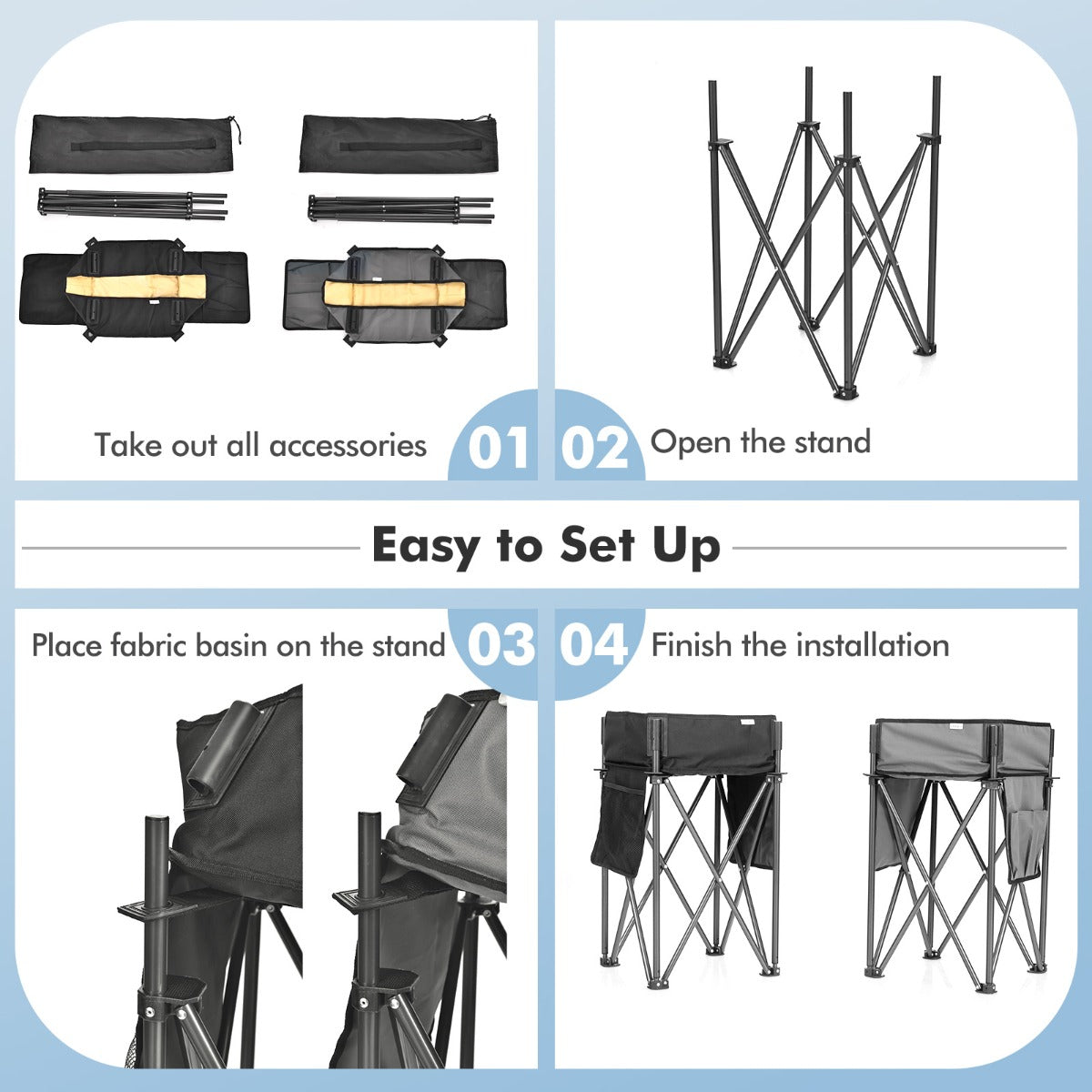 Take out all accessories 01

02 Open the stand

Easy to Set Up

Place fabric basin on the stand 03

04 Finish the installation