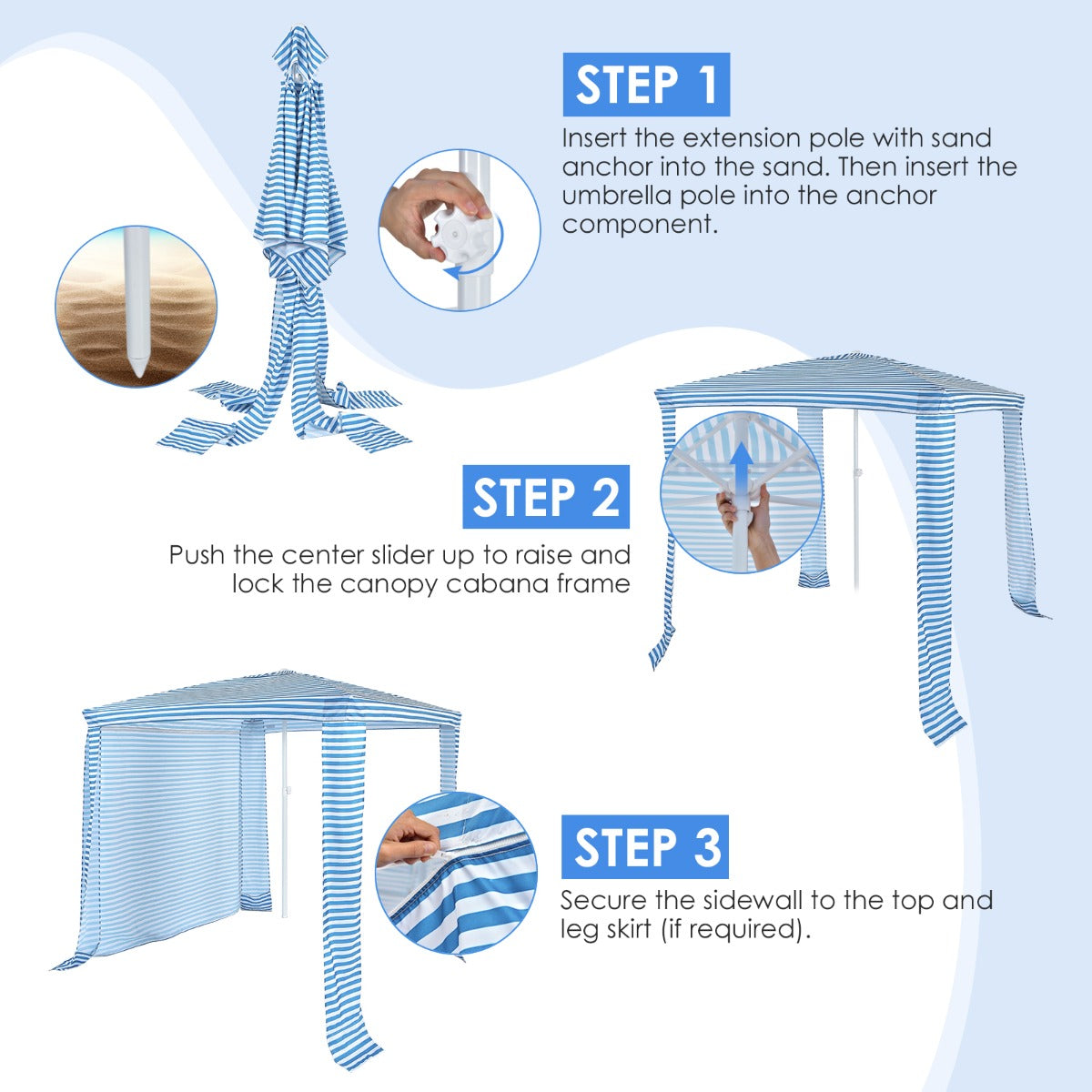 STEP 1

Insert the extension pole with sand anchor into the sand. Then insert the umbrella pole into the anchor component.

STEP 2

Push the center slider up to raise and lock the canopy cabana frame

STEP 3

Secure the sidewall to the top and leg skirt (if required).