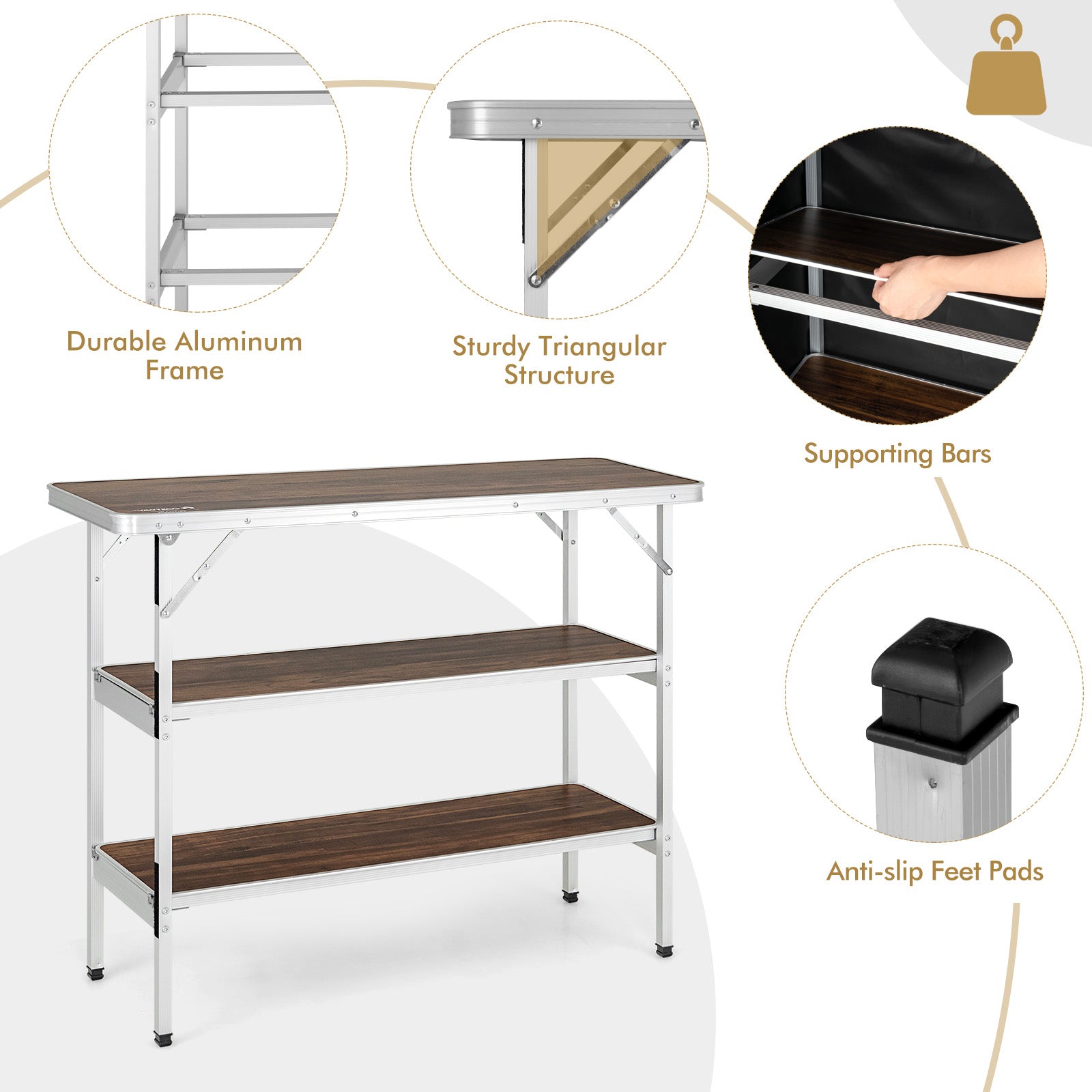 Durable Aluminum Frame

Sturdy Triangular Structure

Supporting Bars

Anti-slip Feet Pads