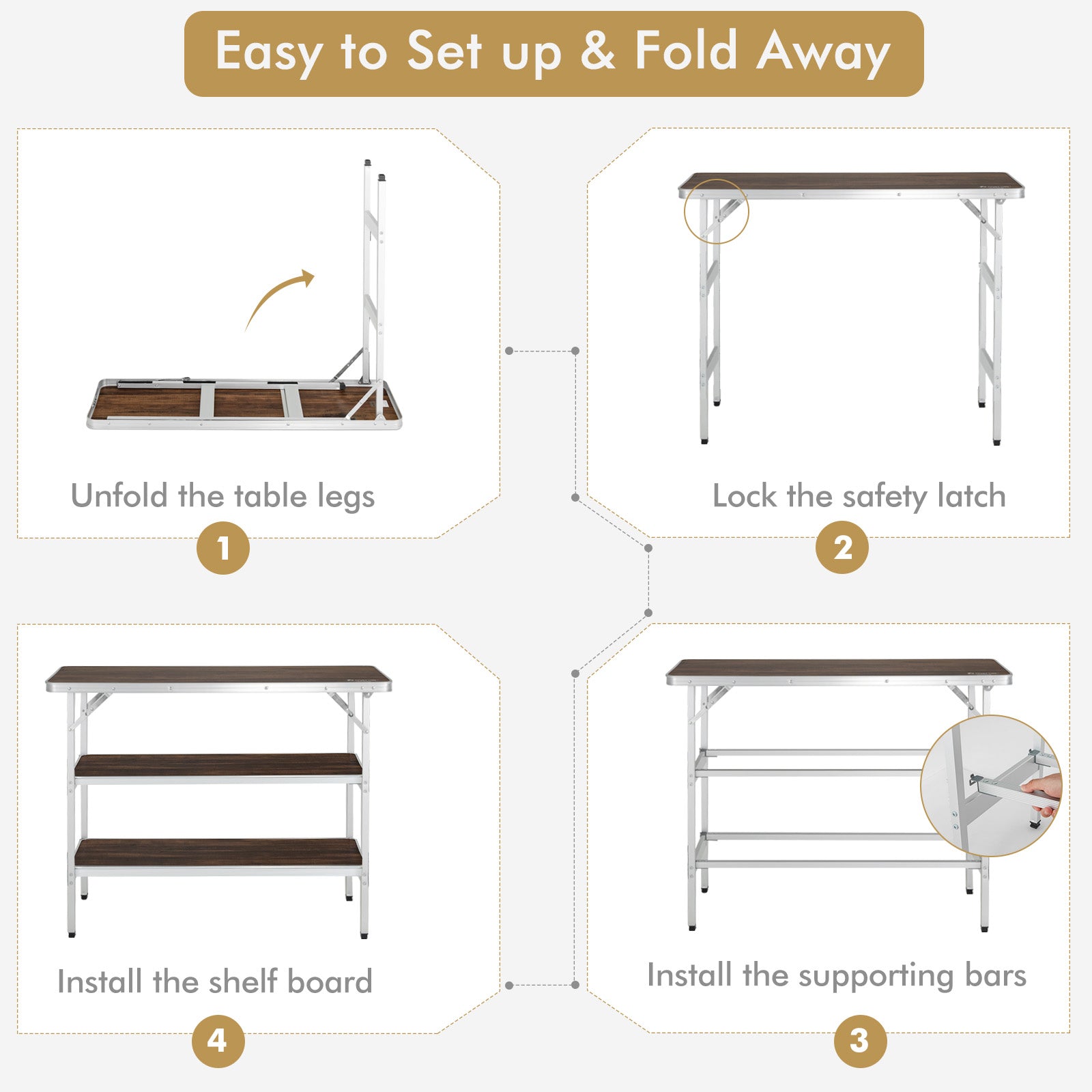 Easy to Set up & Fold Away

Unfold the table legs

1

Lock the safety latch

2

Install the shelf board

4

Install the supporting bars

3