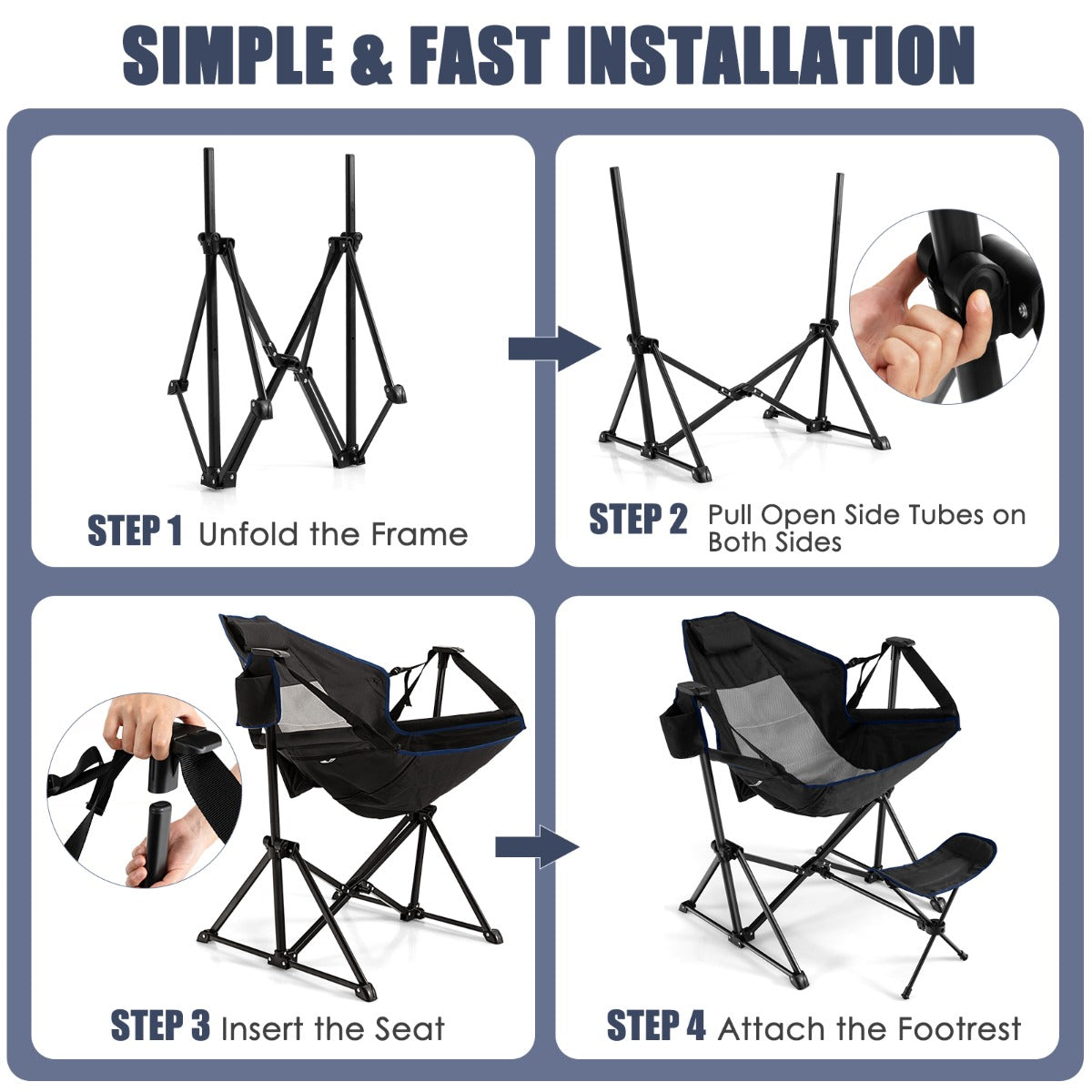 SIMPLE & FAST INSTALLATION

STEP 1 Unfold the Frame

STEP 2 Pull Open Side Tubes on Both Sides

STEP 3 Insert the Seat

STEP 4 Attach the Footrest