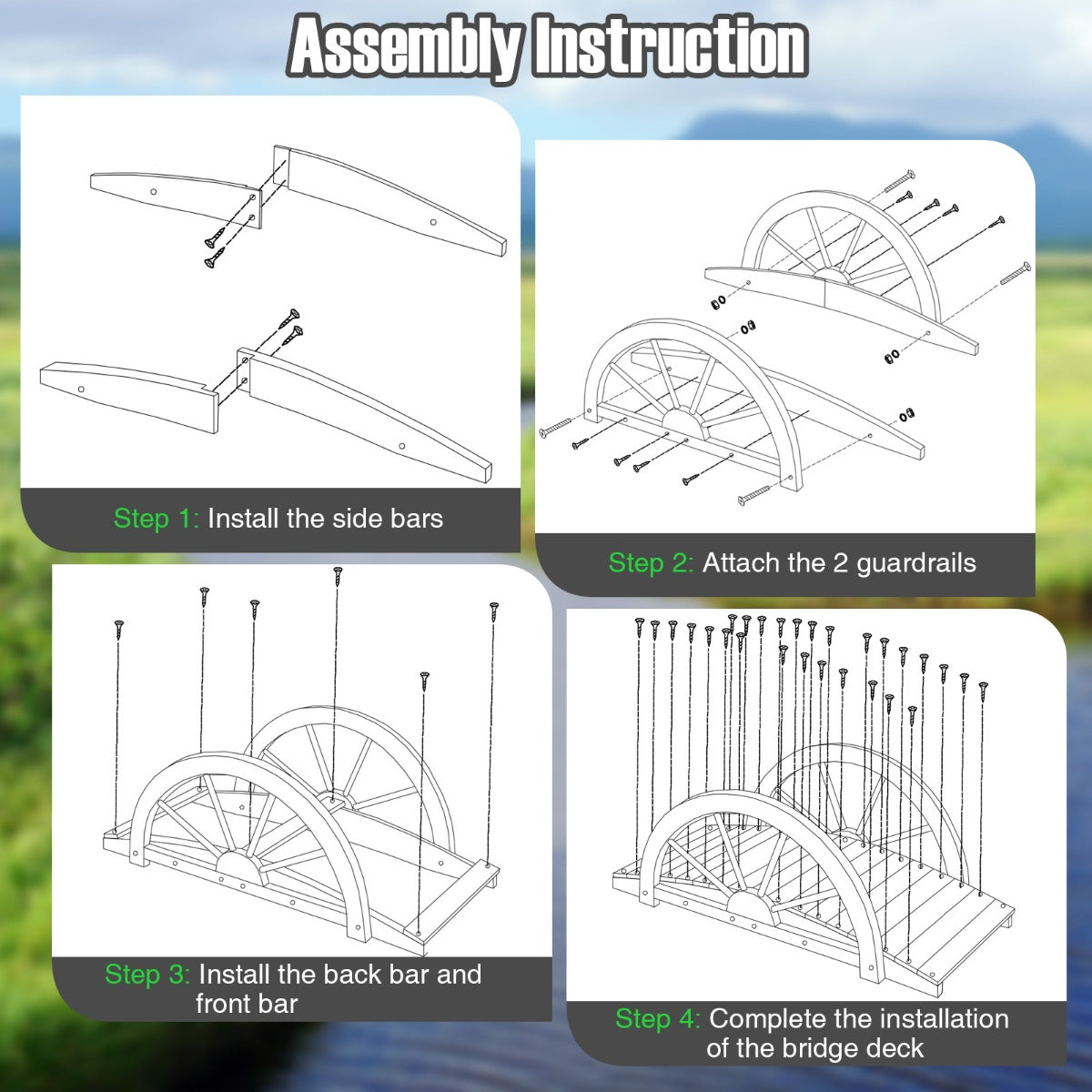 Assembly Instruction

Step 1: Install the side bars

Step 2: Attach the 2 guardrails

Step 3: Install the back bar and front bar

Step 4: Complete the installation of the bridge deck