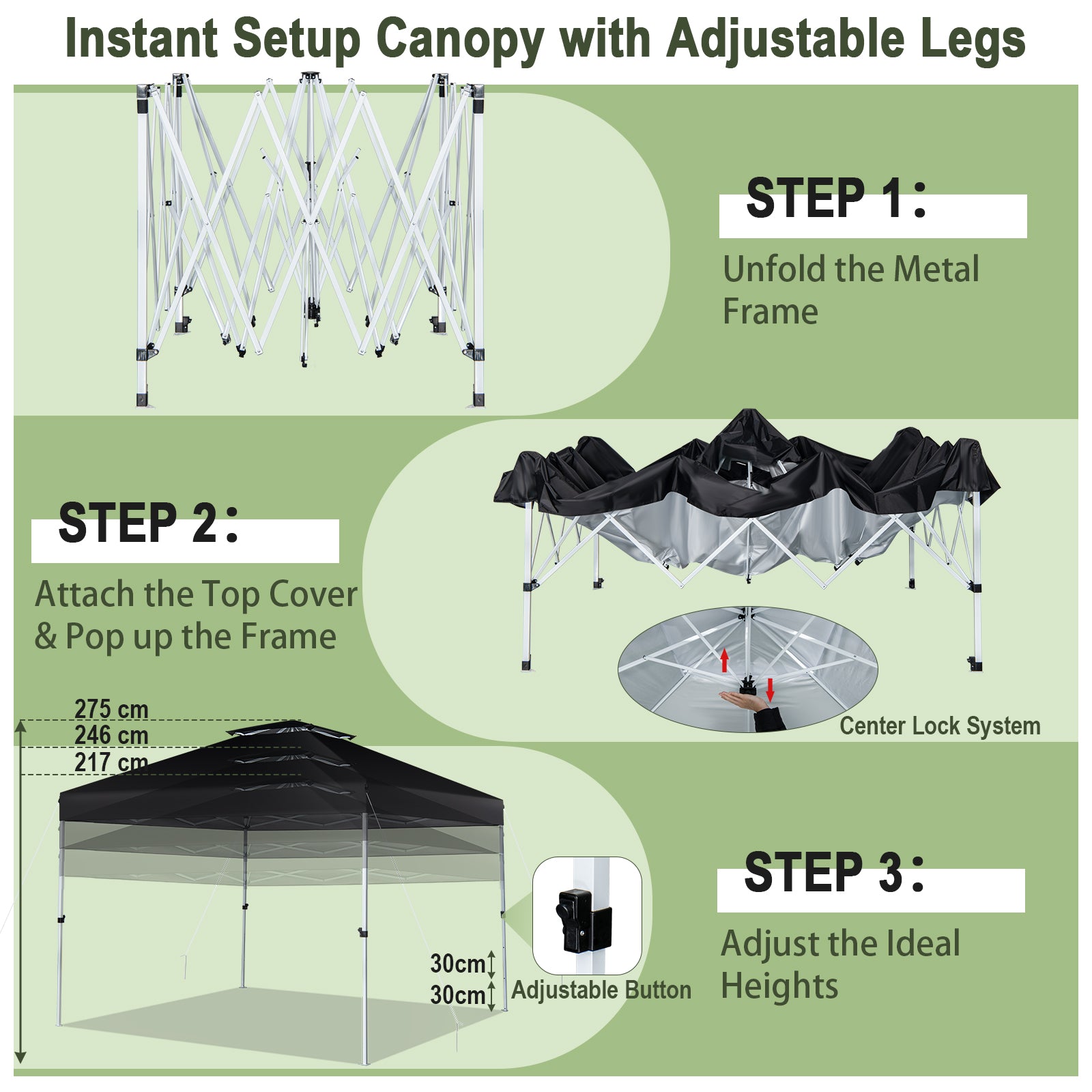 Instant Setup Canopy with Adjustable Legs

STEP 1:

Unfold the Metal Frame

STEP 2:

Attach the Top Cover & Pop up the Frame

Center Lock System

275 cm
246 cm
217 cm

30cm
30cm

Adjustable Button

STEP 3:

Adjust the Ideal Heights