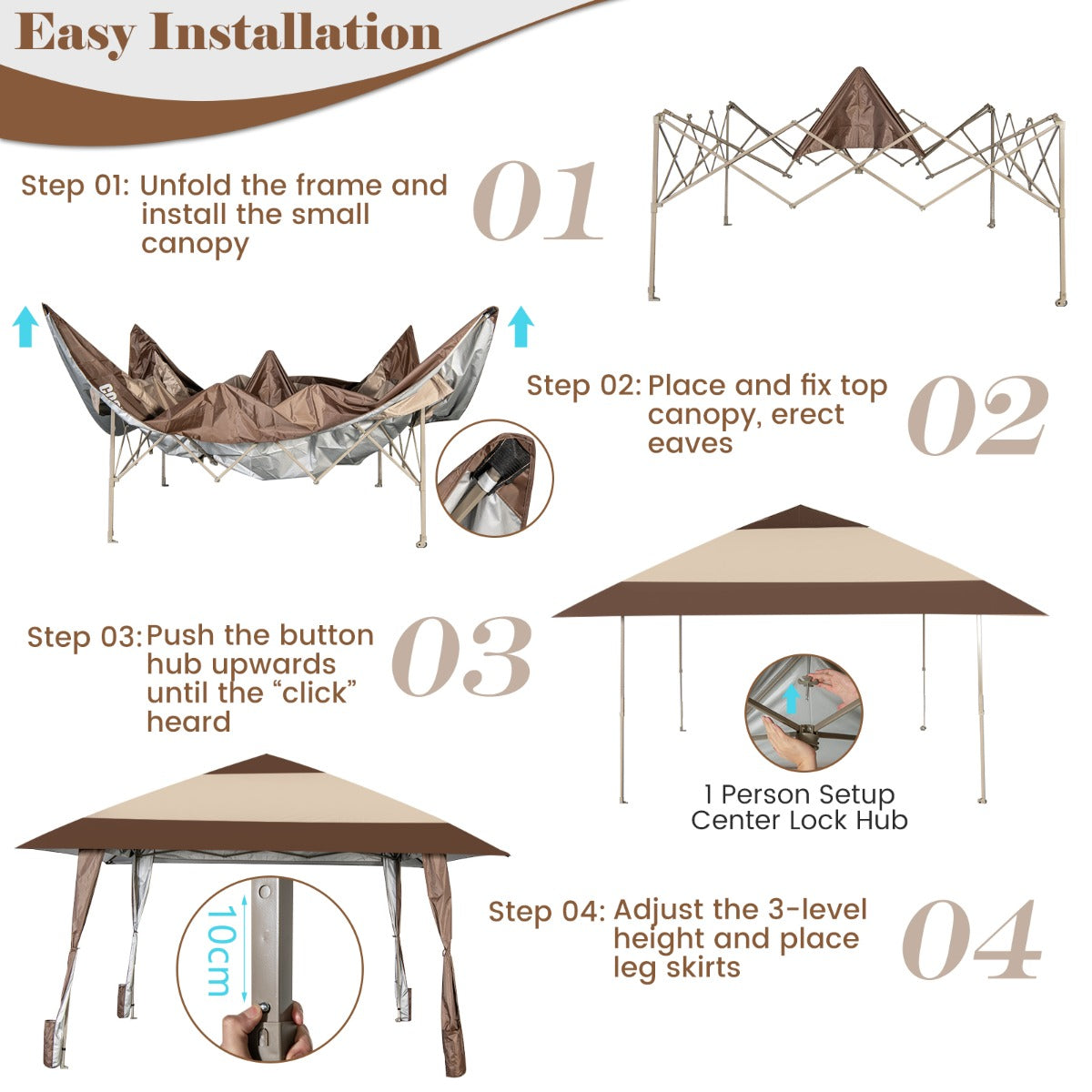 Easy Installation

Step 01: Unfold the frame and install the small canopy

01

Step 02: Place and fix top canopy, erect eaves

02

Step 03: Push the button hub upwards until the “click” heard

03

1 Person Setup
Center Lock Hub

10cm

Step 04: Adjust the 3-level height and place leg skirts

04