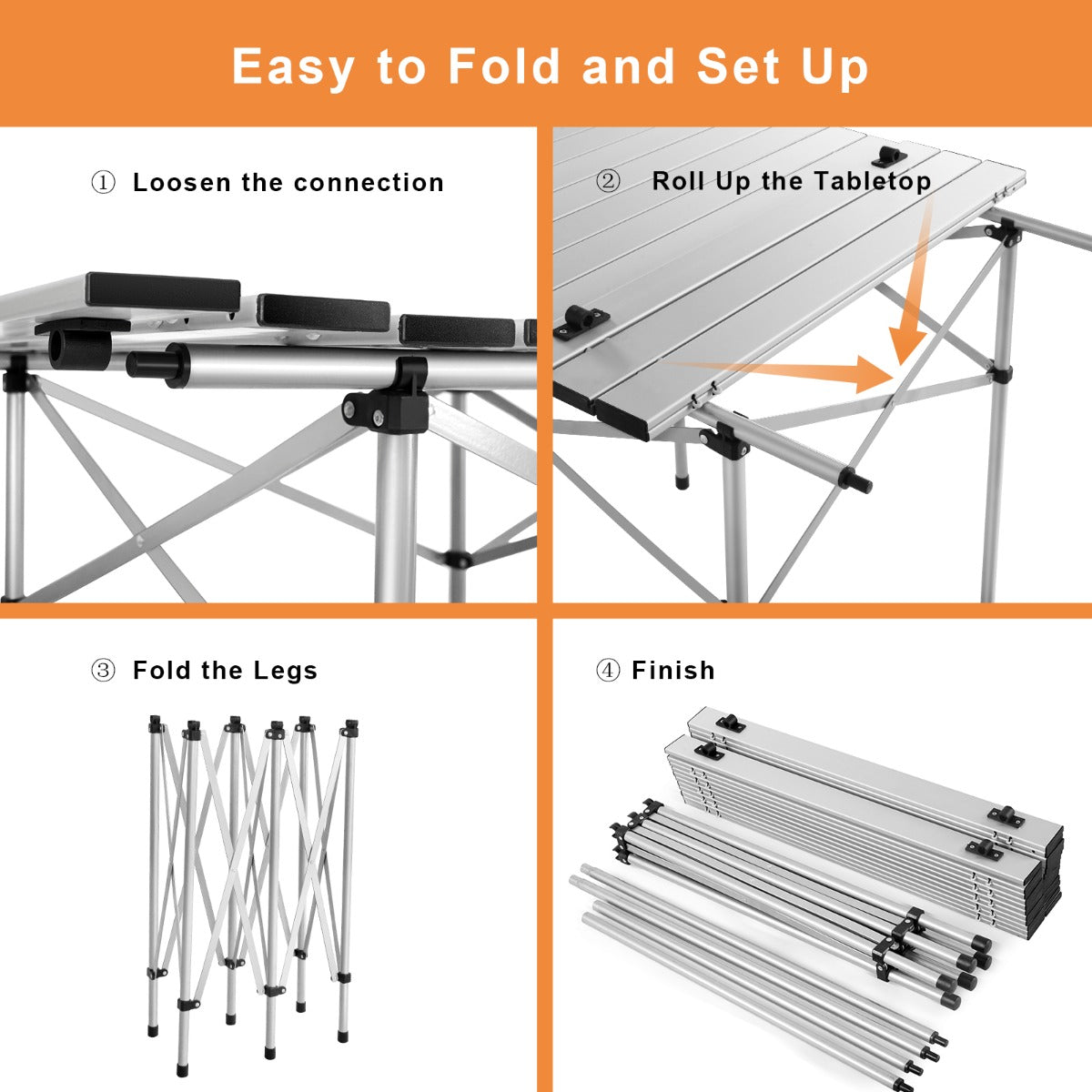 Easy to Fold and Set Up

① Loosen the connection

② Roll Up the Tabletop

③ Fold the Legs

④ Finish