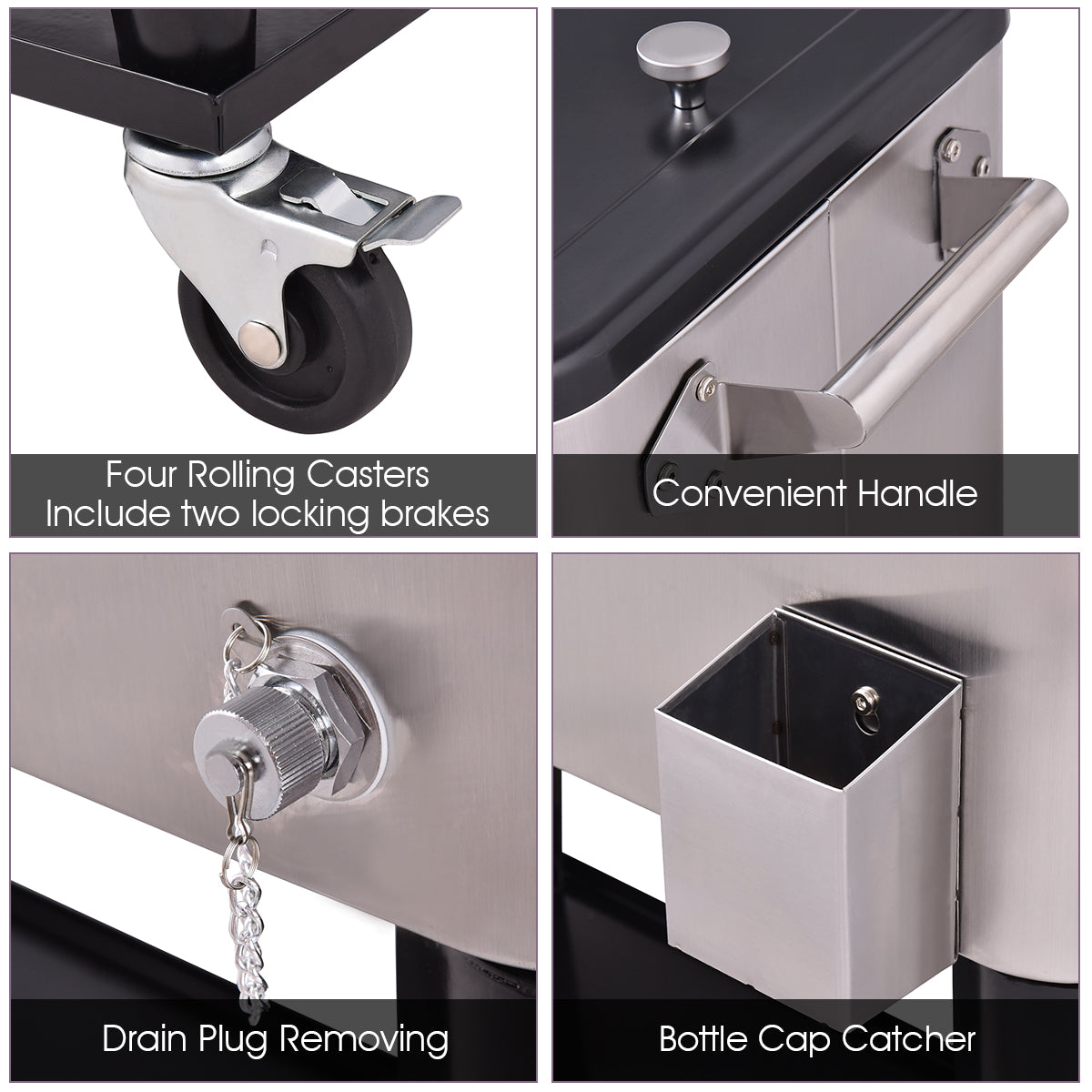 Four Rolling Casters
Include two locking brakes

Convenient Handle

Drain Plug Removing

Bottle Cap Catcher