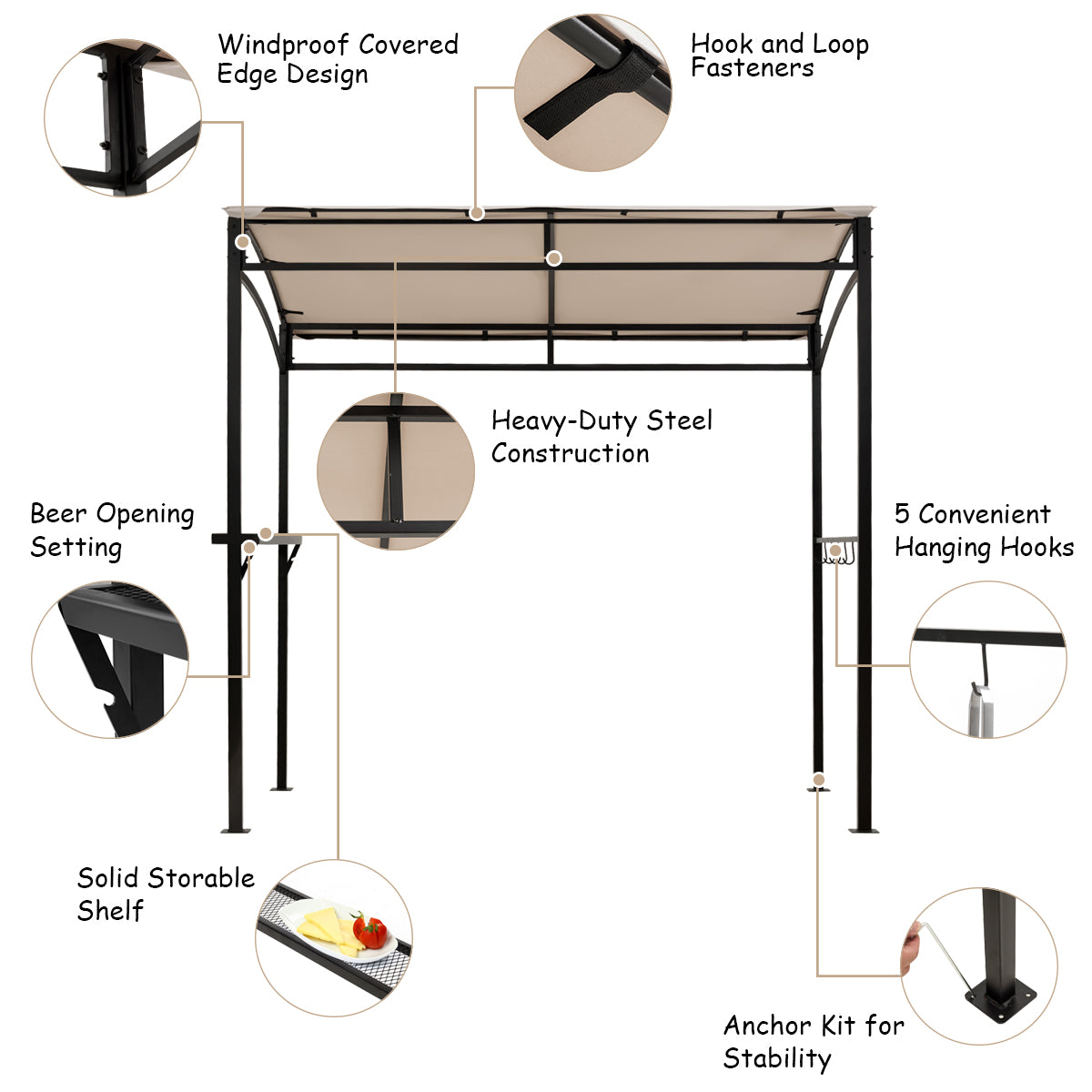 Windproof Covered Edge Design

Hook and Loop Fasteners

Heavy-Duty Steel Construction

Beer Opening Setting

5 Convenient Hanging Hooks

Solid Storable Shelf

Anchor Kit for Stability