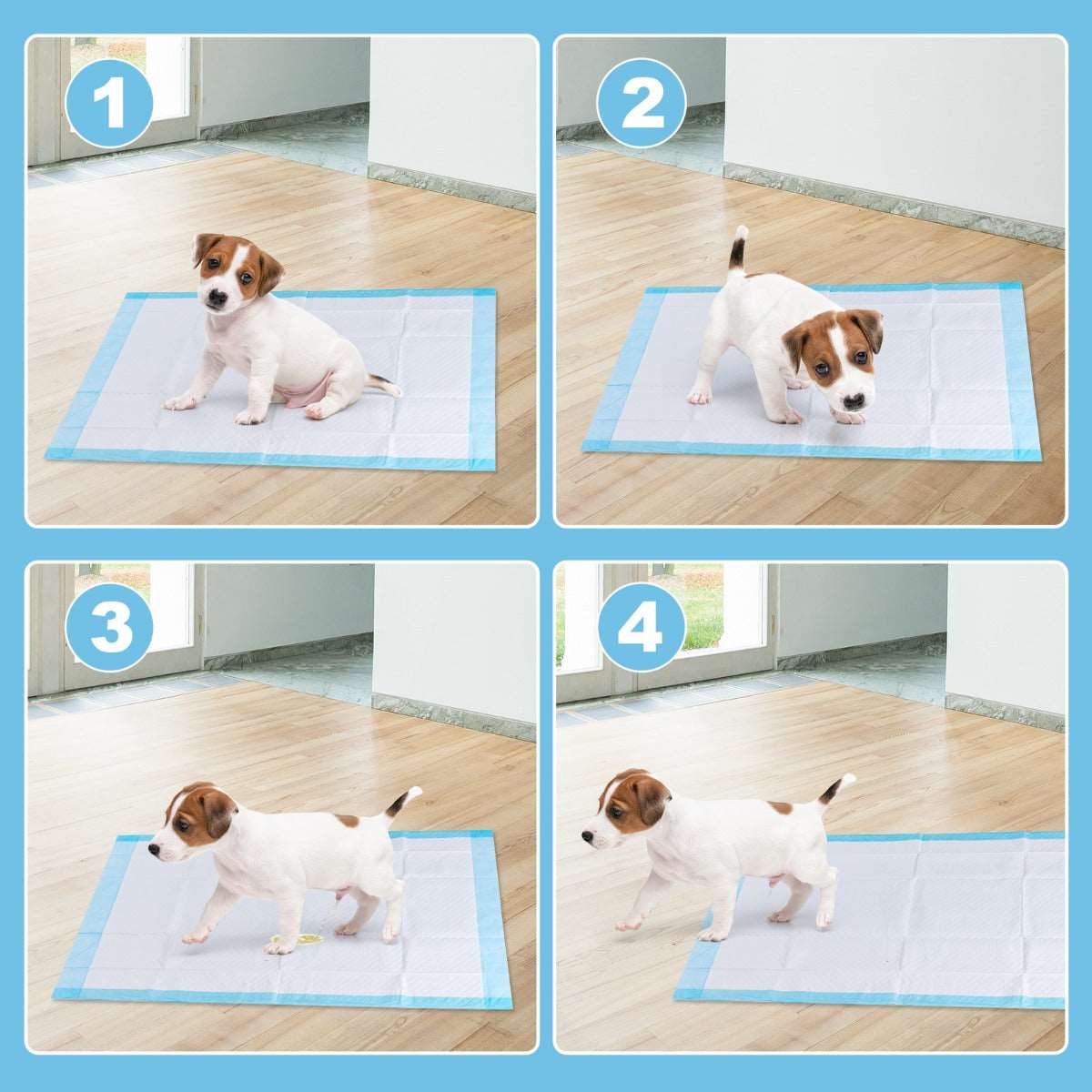 1

2

3

4