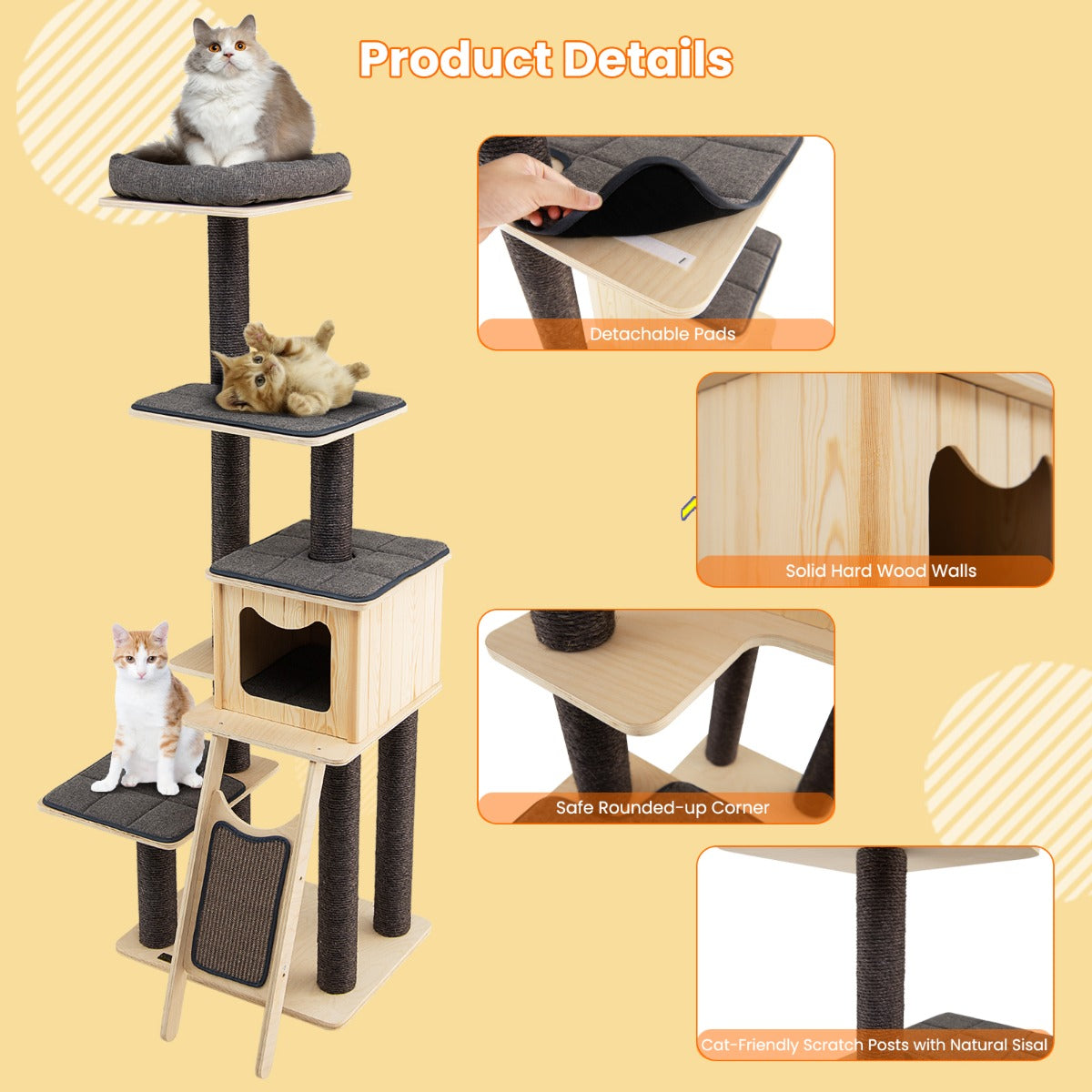 Product Details

Detachable Pads

Solid Hard Wood Walls

Safe Rounded-up Corner

Cat-Friendly Scratch Posts with Natural Sisal