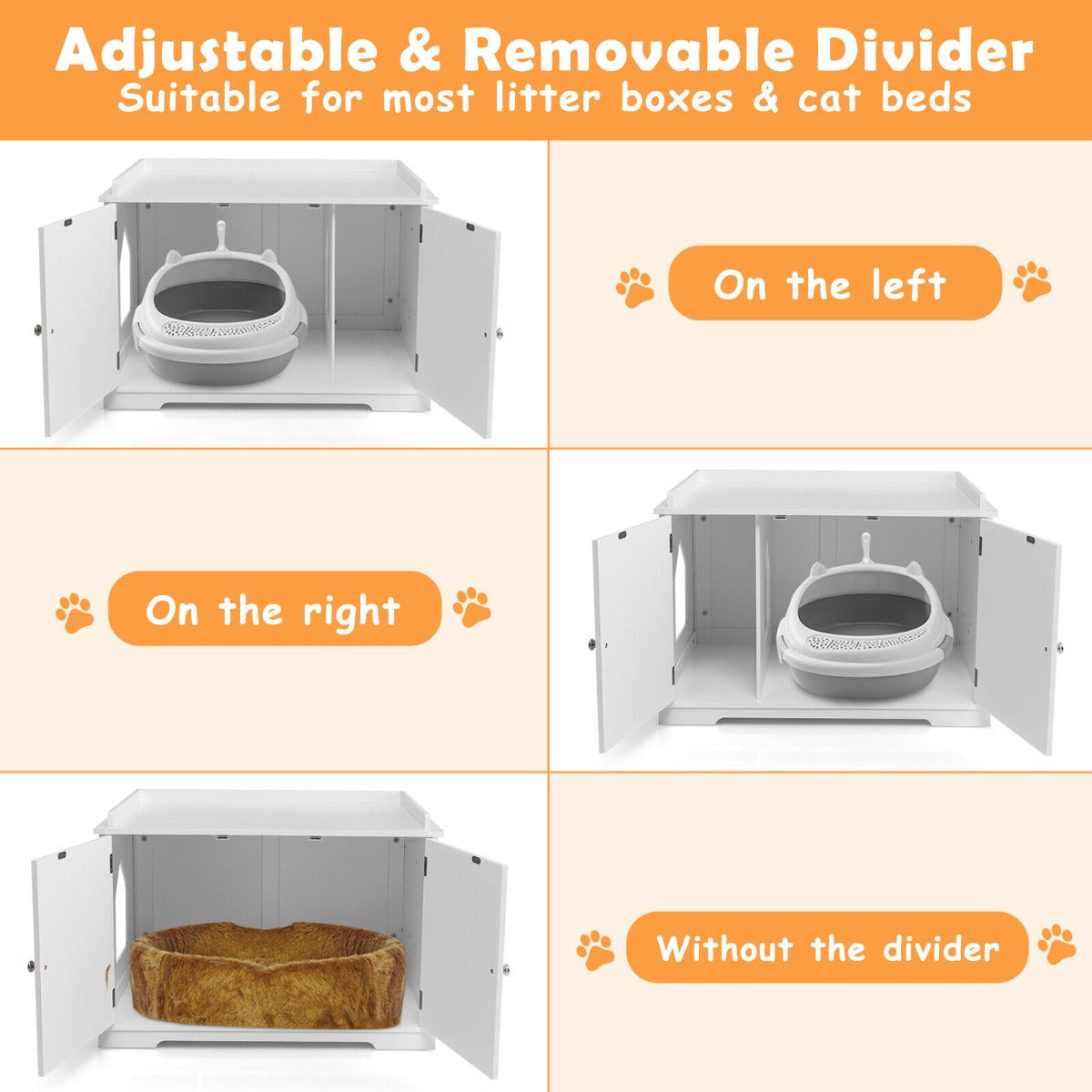 Adjustable & Removable Divider
Suitable for most litter boxes & cat beds

On the left

On the right

Without the divider