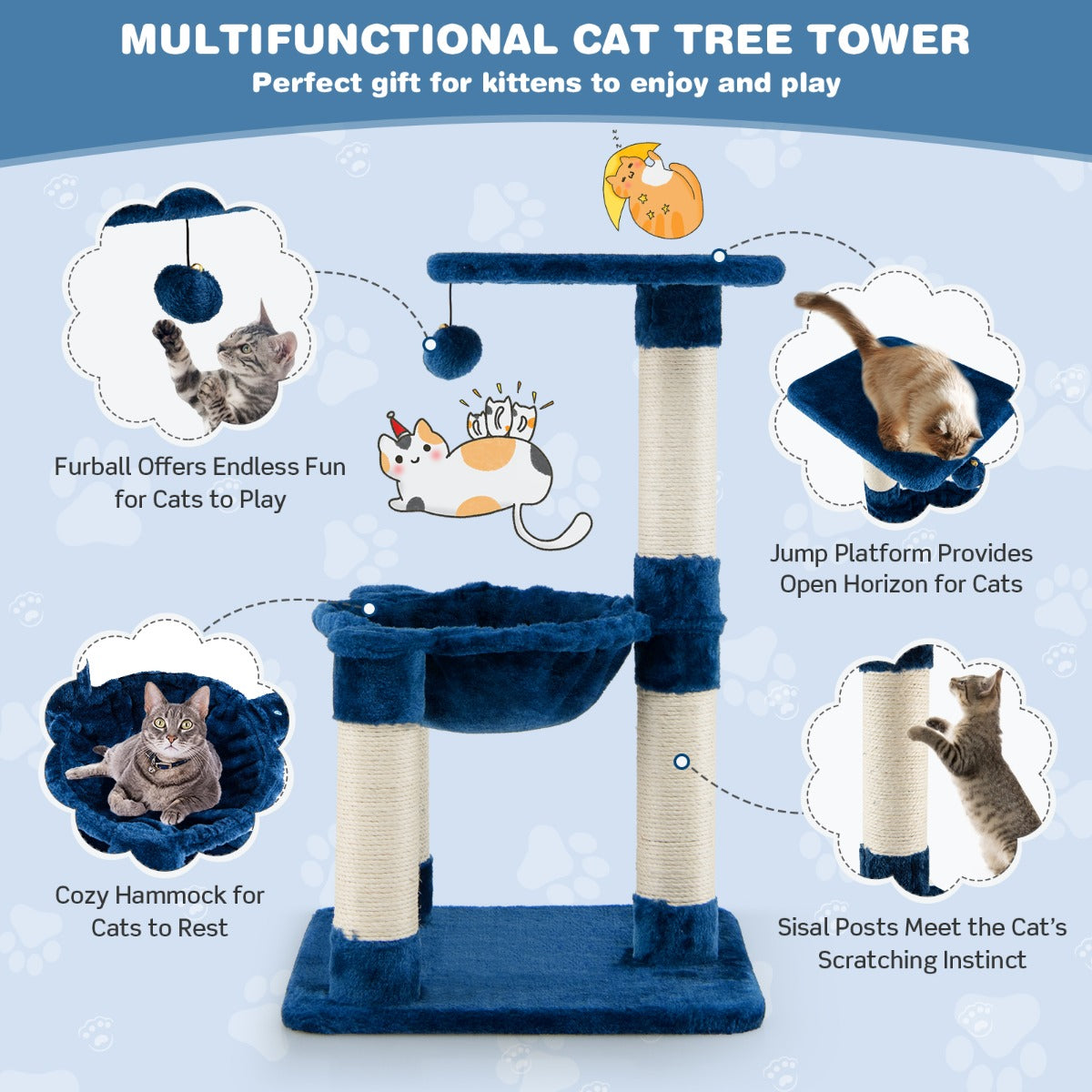 MULTIFUNCTIONAL CAT TREE TOWER
Perfect gift for kittens to enjoy and play

Furball Offers Endless Fun for Cats to Play

Jump Platform Provides Open Horizon for Cats

Cozy Hammock for Cats to Rest

Sisal Posts Meet the Cat's Scratching Instinct