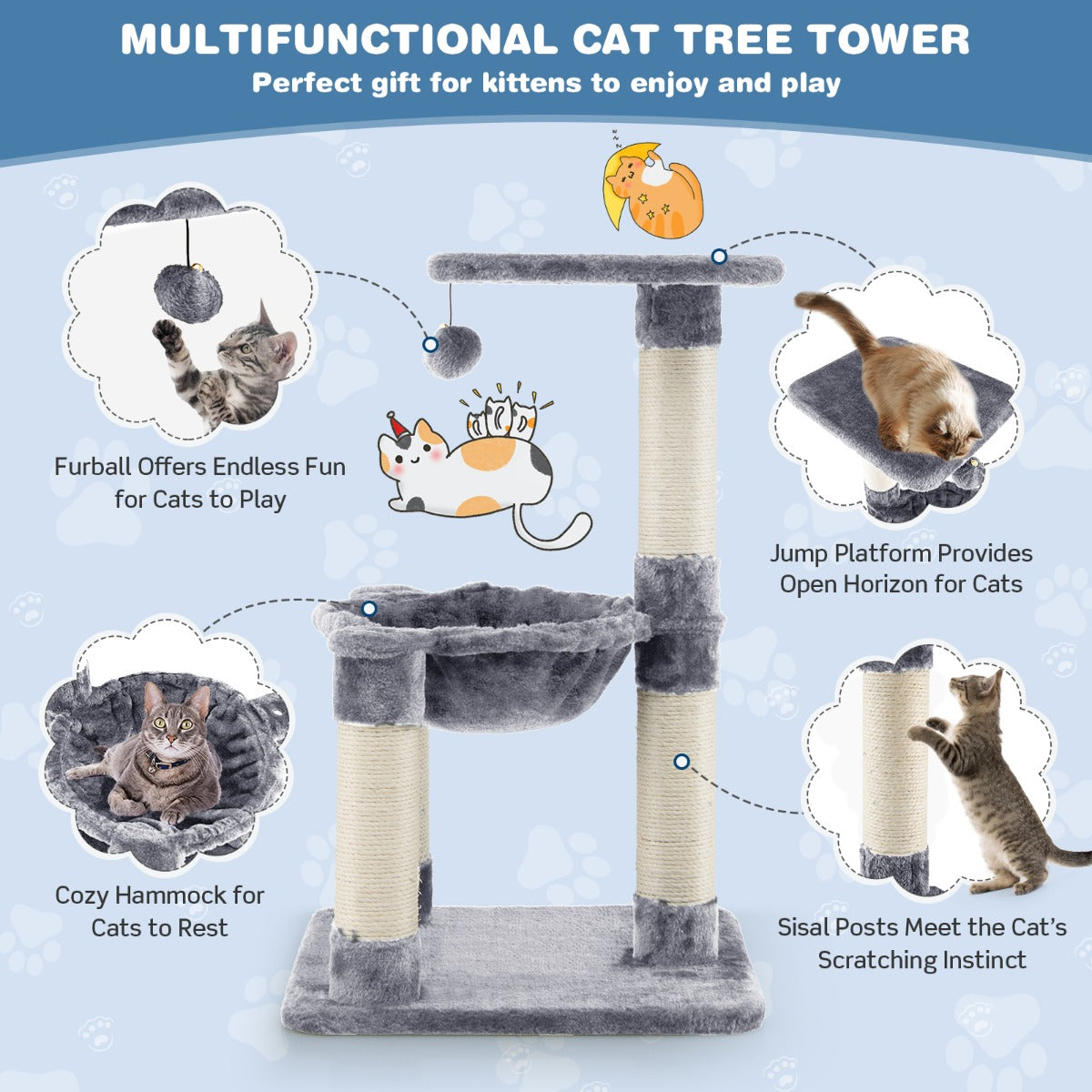 MULTIFUNCTIONAL CAT TREE TOWER
Perfect gift for kittens to enjoy and play

Furball Offers Endless Fun for Cats to Play

Jump Platform Provides Open Horizon for Cats

Cozy Hammock for Cats to Rest

Sisal Posts Meet the Cat's Scratching Instinct