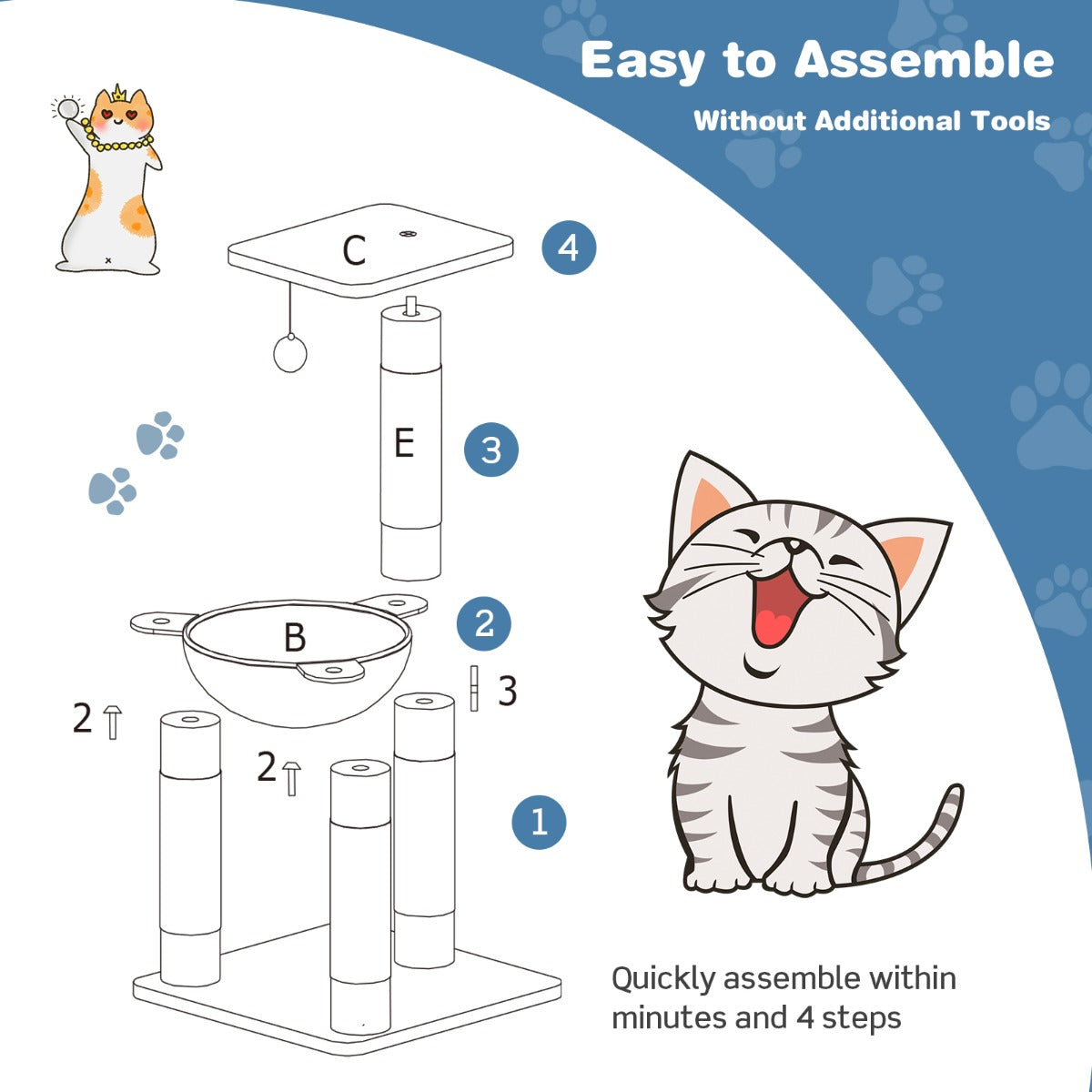 Easy to Assemble
Without Additional Tools

C

4

E

3

B

2

3

2

2

1

Quickly assemble within minutes and 4 steps