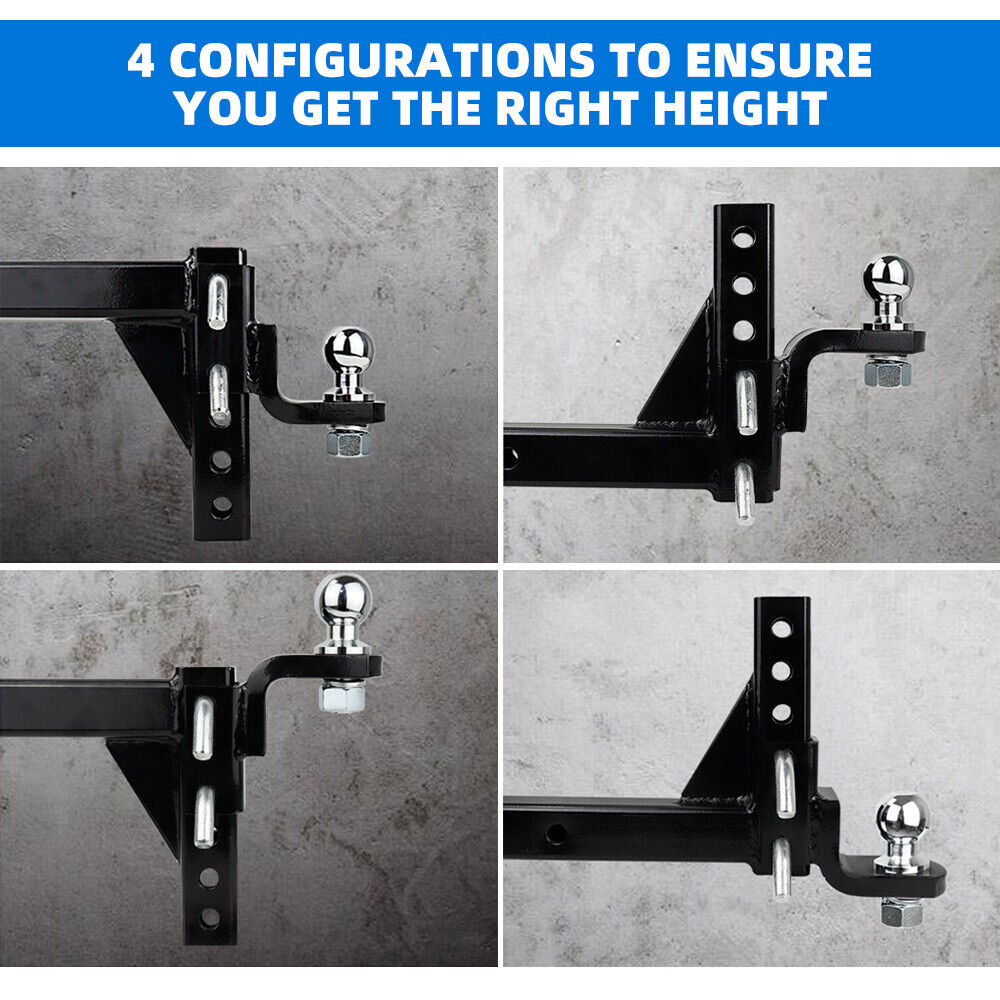 4 CONFIGURATIONS TO ENSURE YOU GET THE RIGHT HEIGHT