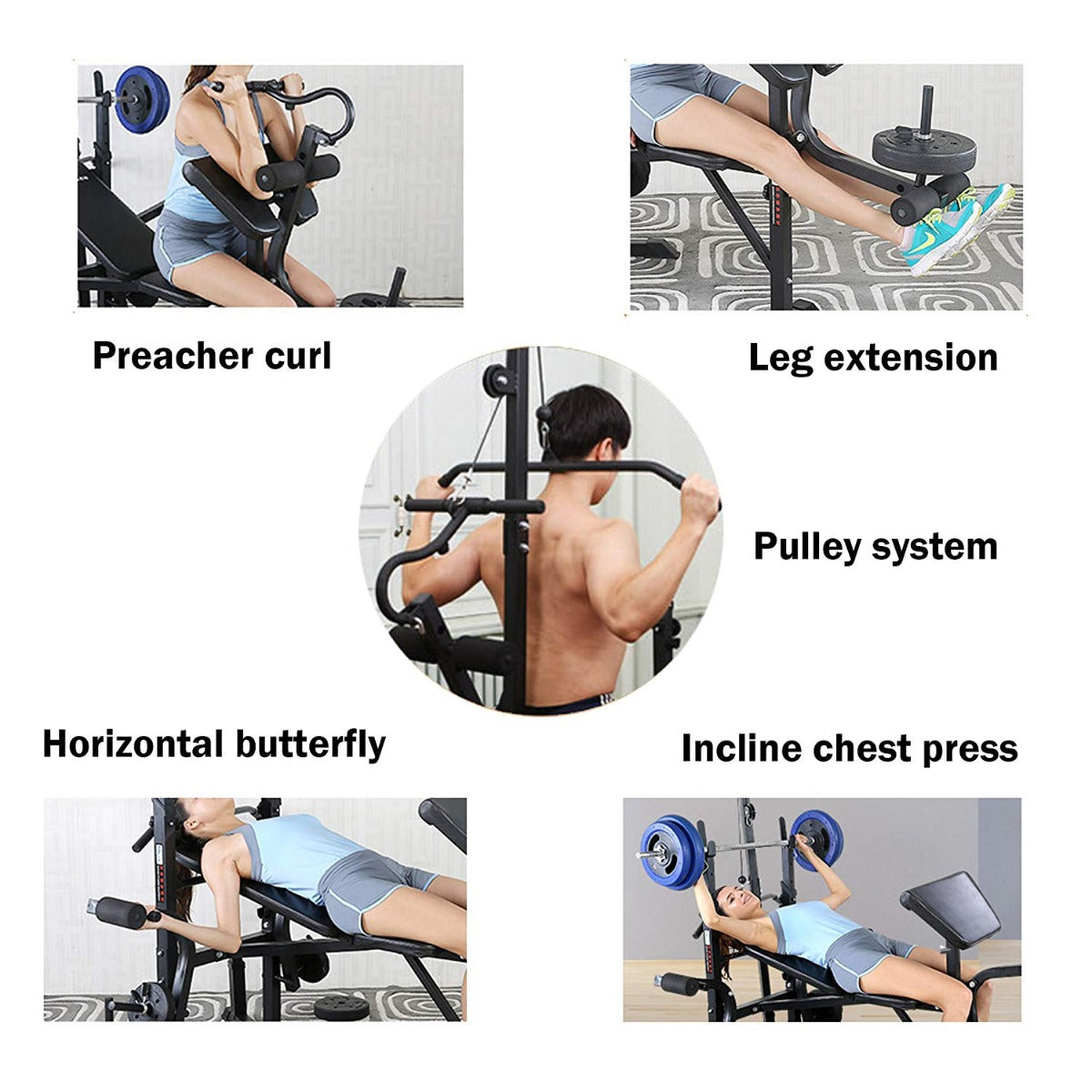 Preacher curl

Leg extension

Pulley system

Horizontal butterfly

Incline chest press