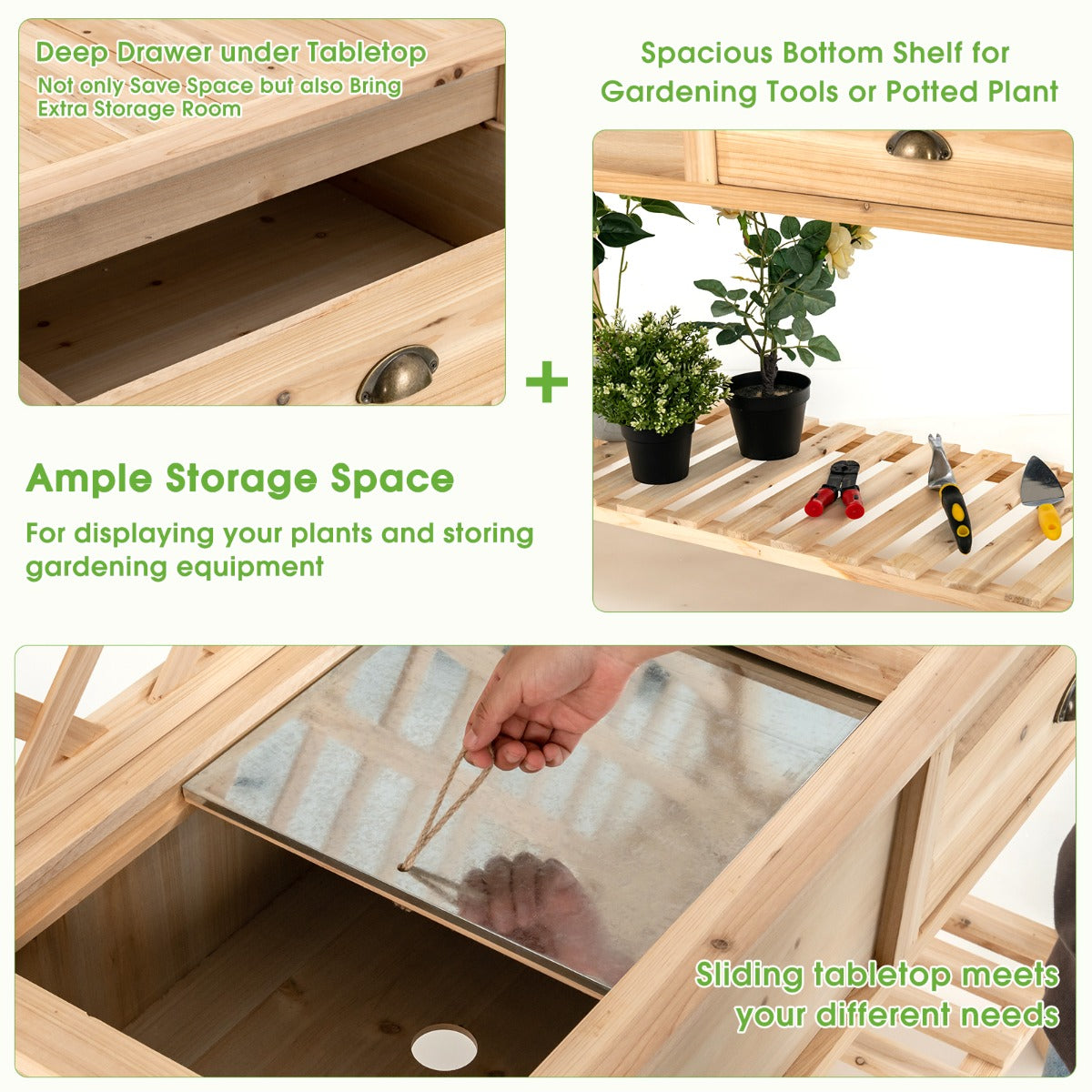 Deep Drawer under Tabletop

Not only Save Space but also Bring Extra Storage Room

Spacious Bottom Shelf for Gardening Tools or Potted Plant

+

Ample Storage Space

For displaying your plants and storing gardening equipment

Sliding tabletop meets your different needs