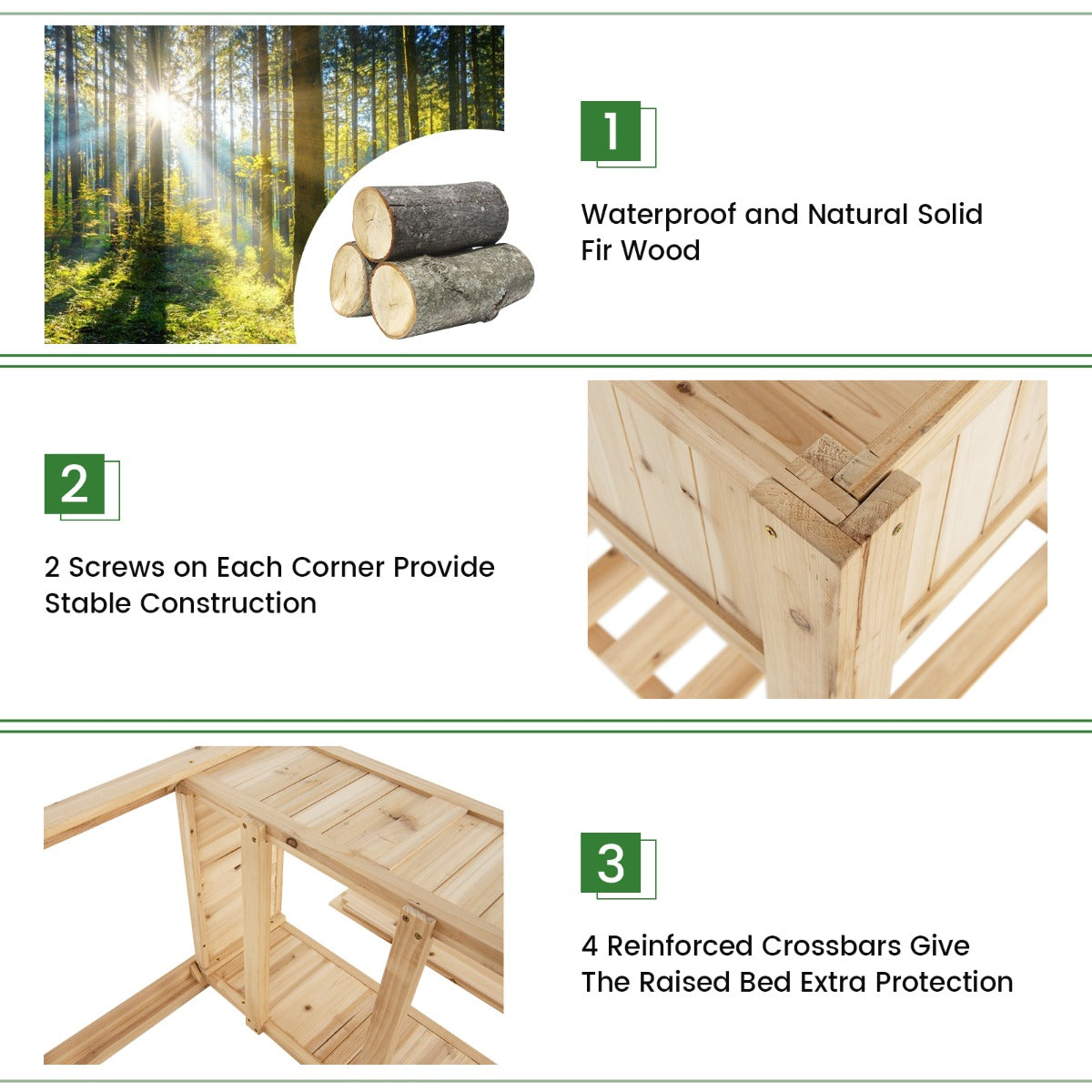 1

Waterproof and Natural Solid Fir Wood

2

2 Screws on Each Corner Provide Stable Construction

3

4 Reinforced Crossbars Give The Raised Bed Extra Protection