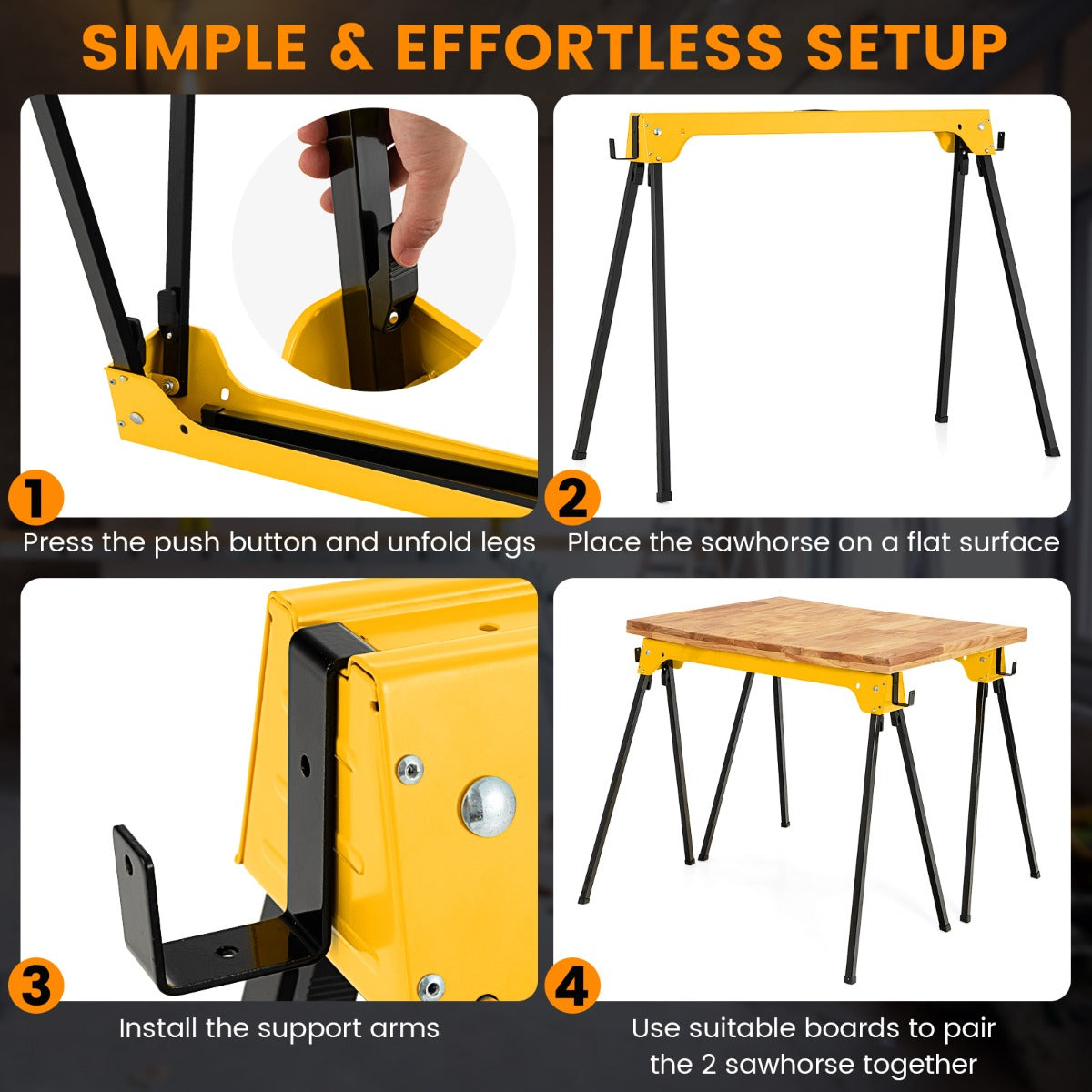 SIMPLE & EFFORTLESS SETUP

1
Press the push button and unfold legs

2
Place the sawhorse on a flat surface

3
Install the support arms

4
Use suitable boards to pair the 2 sawhorse together